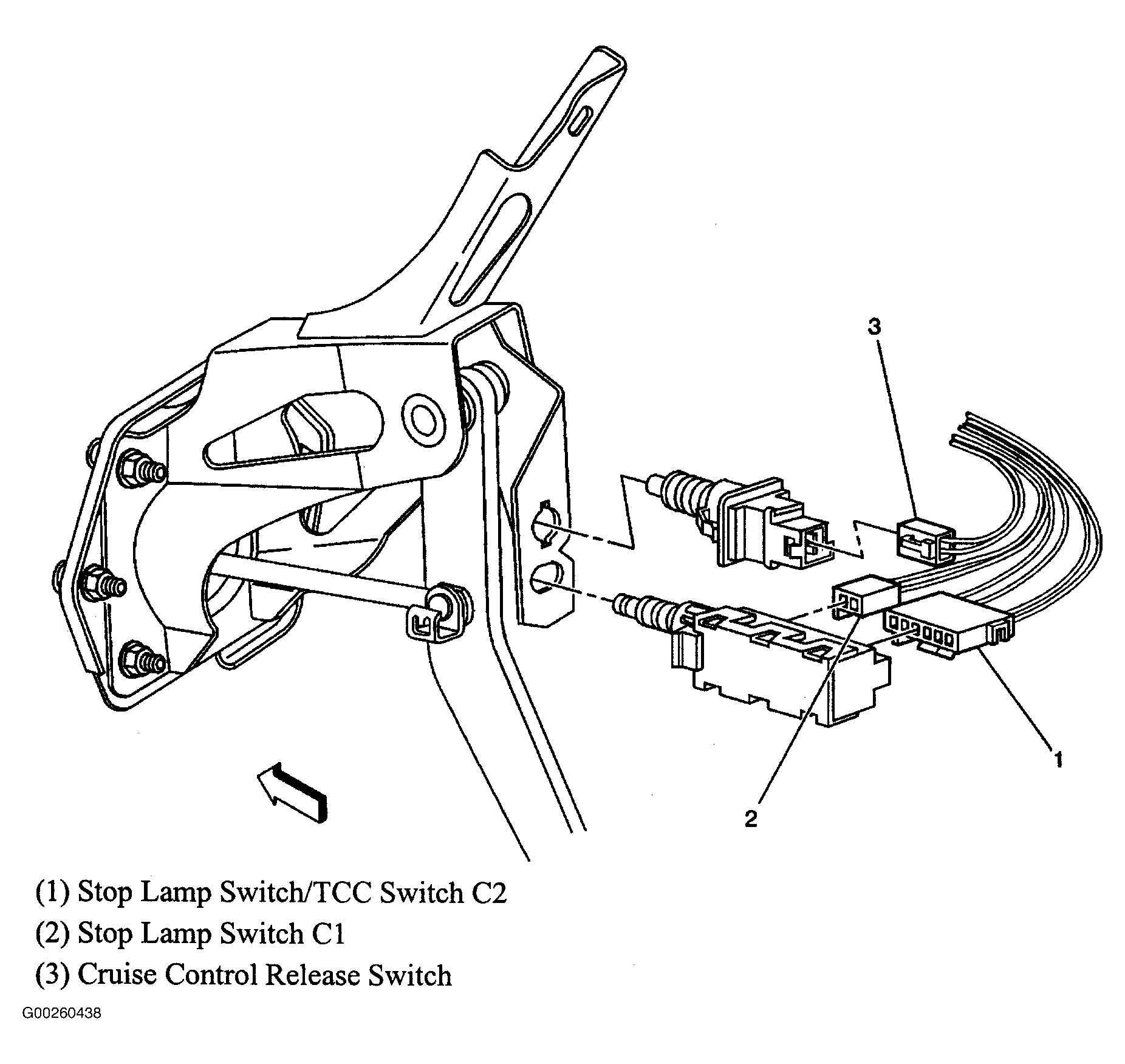 3

1

2

(1) Stop Lamp Switch/TCC Switch C2
(2) Stop Lamp Switch C1
(3) Cruise Control Release Switch

G00260438