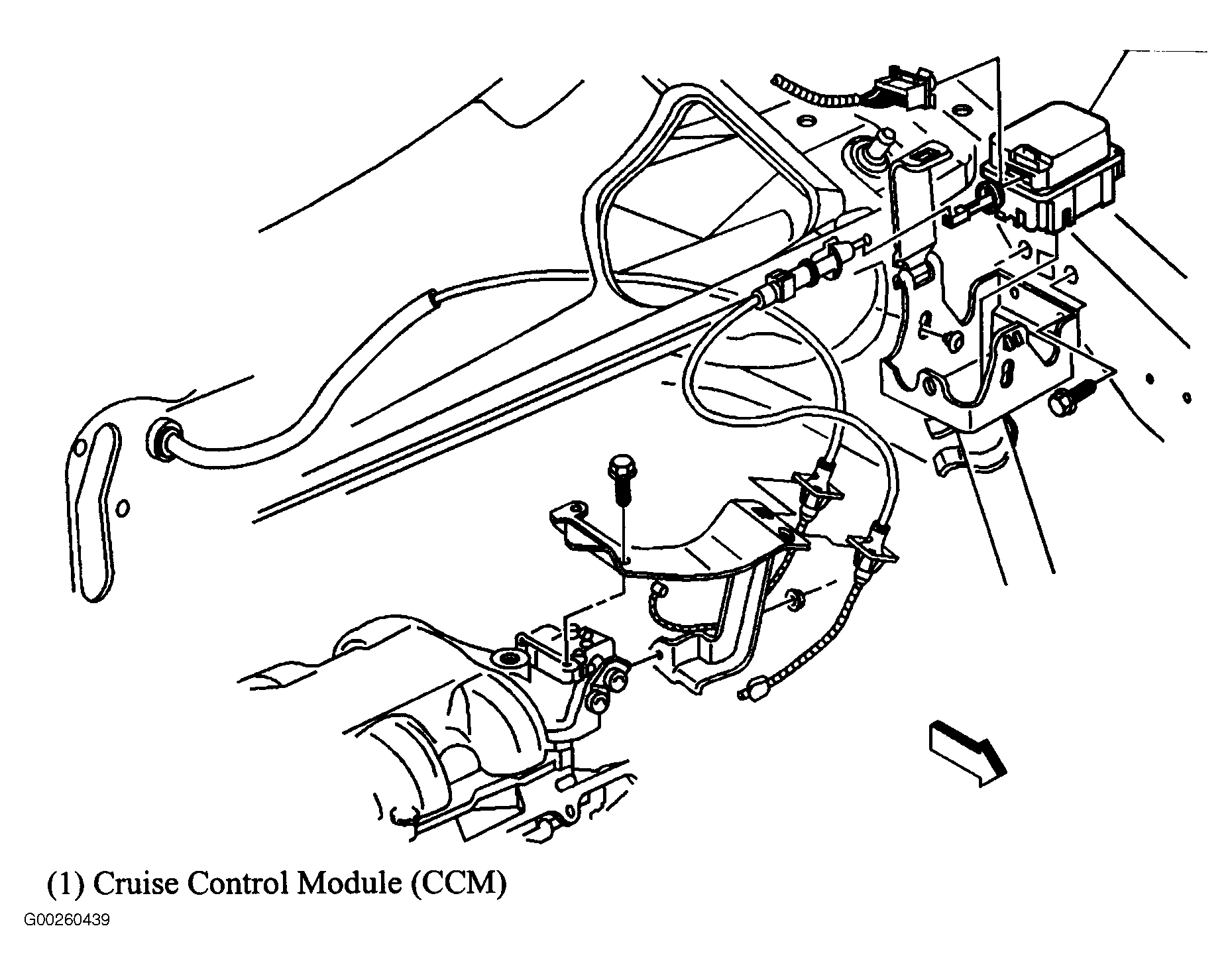 (1) Cruise Control Module (CCM)

G00260439