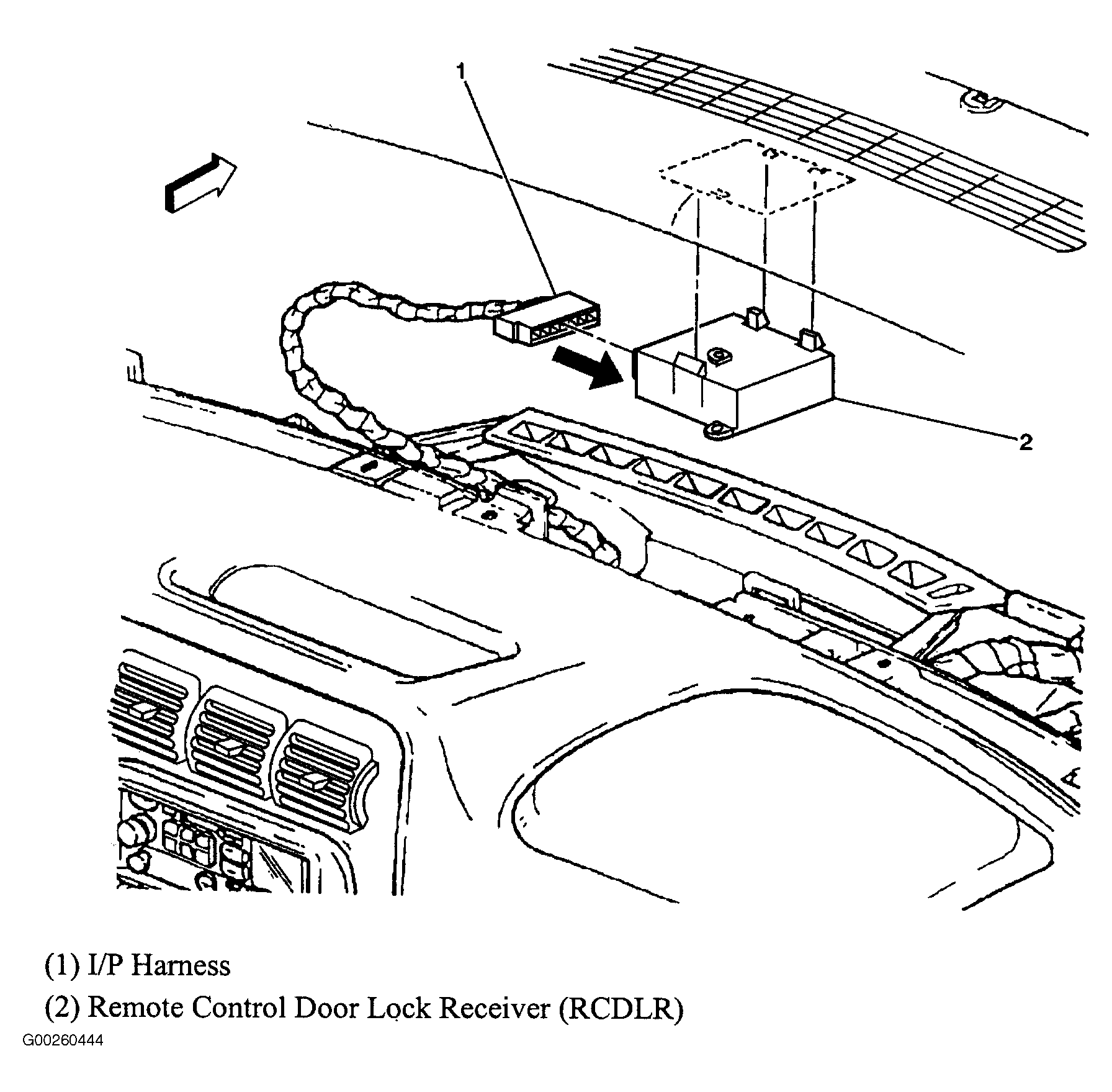 1

2

(1) I/P Harness

(2) Remote Control Door Lock Receiver (RCDLR)

G00260444