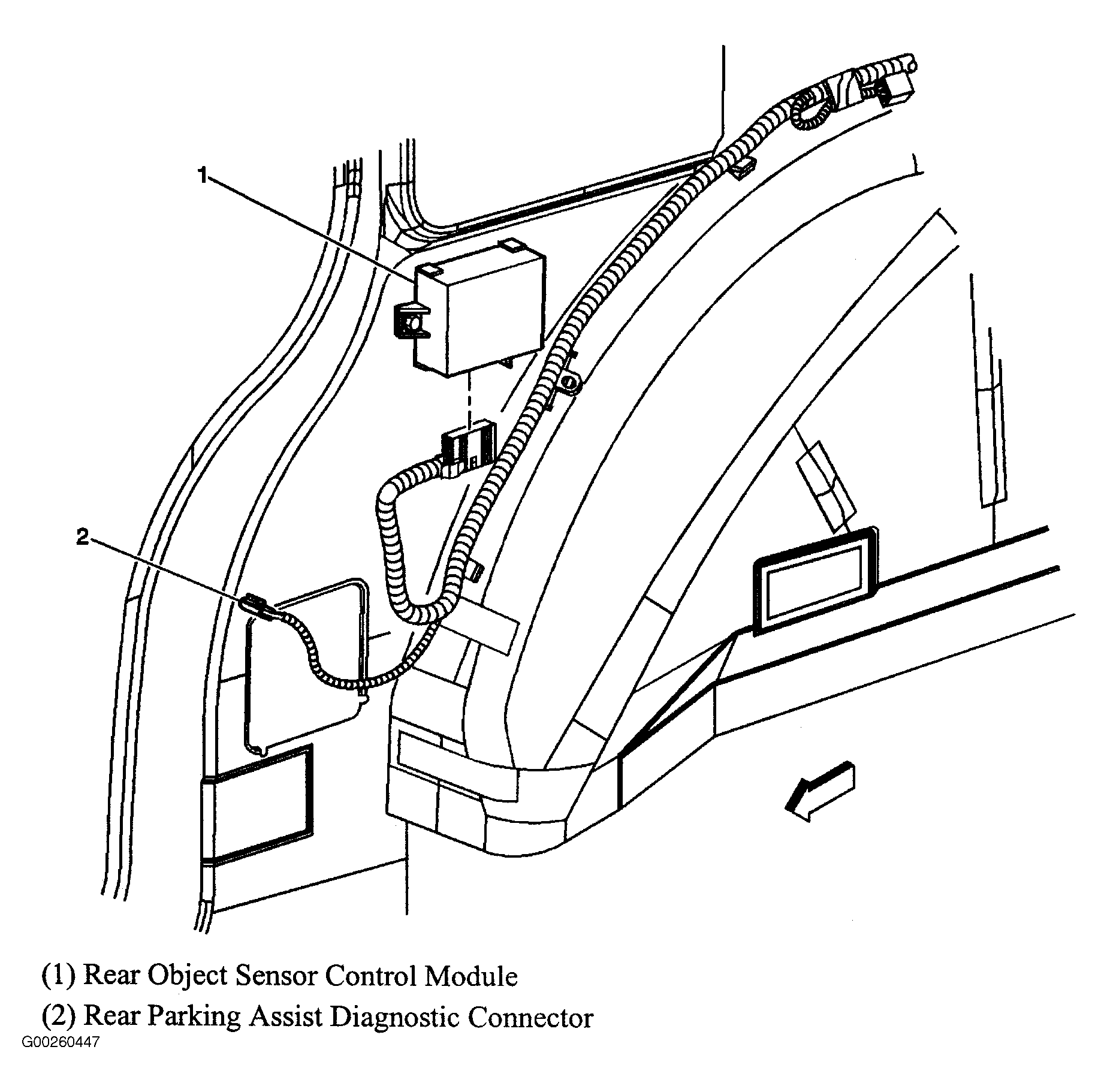 1

2

(1) Rear Object Sensor Control Module

(2) Rear Parking Assist Diagnostic Connector

G00260447