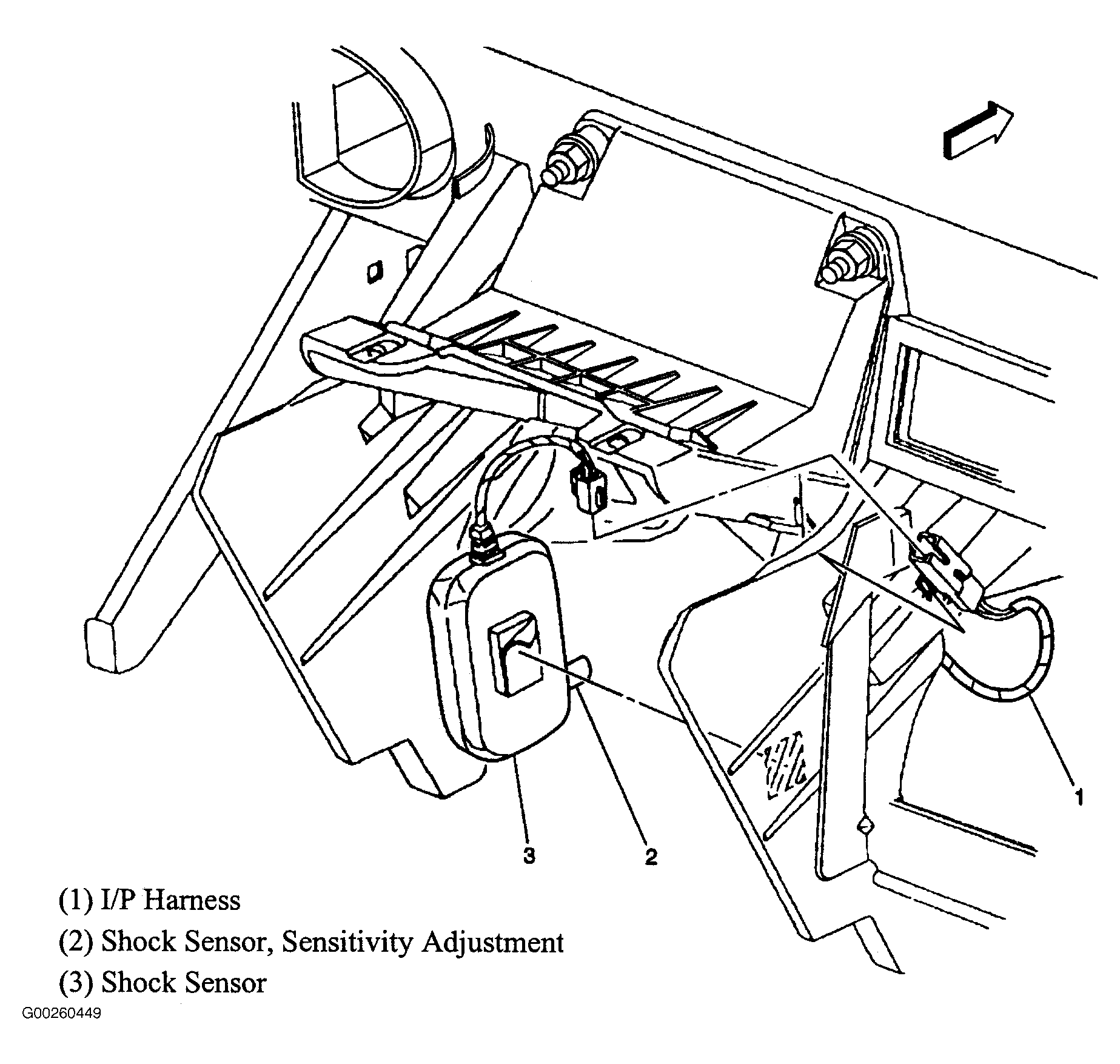 1

3

2

(1) I/P Harness

(2) Shock Sensor, Sensitivity Adjustment

(3) Shock Sensor

G00260449