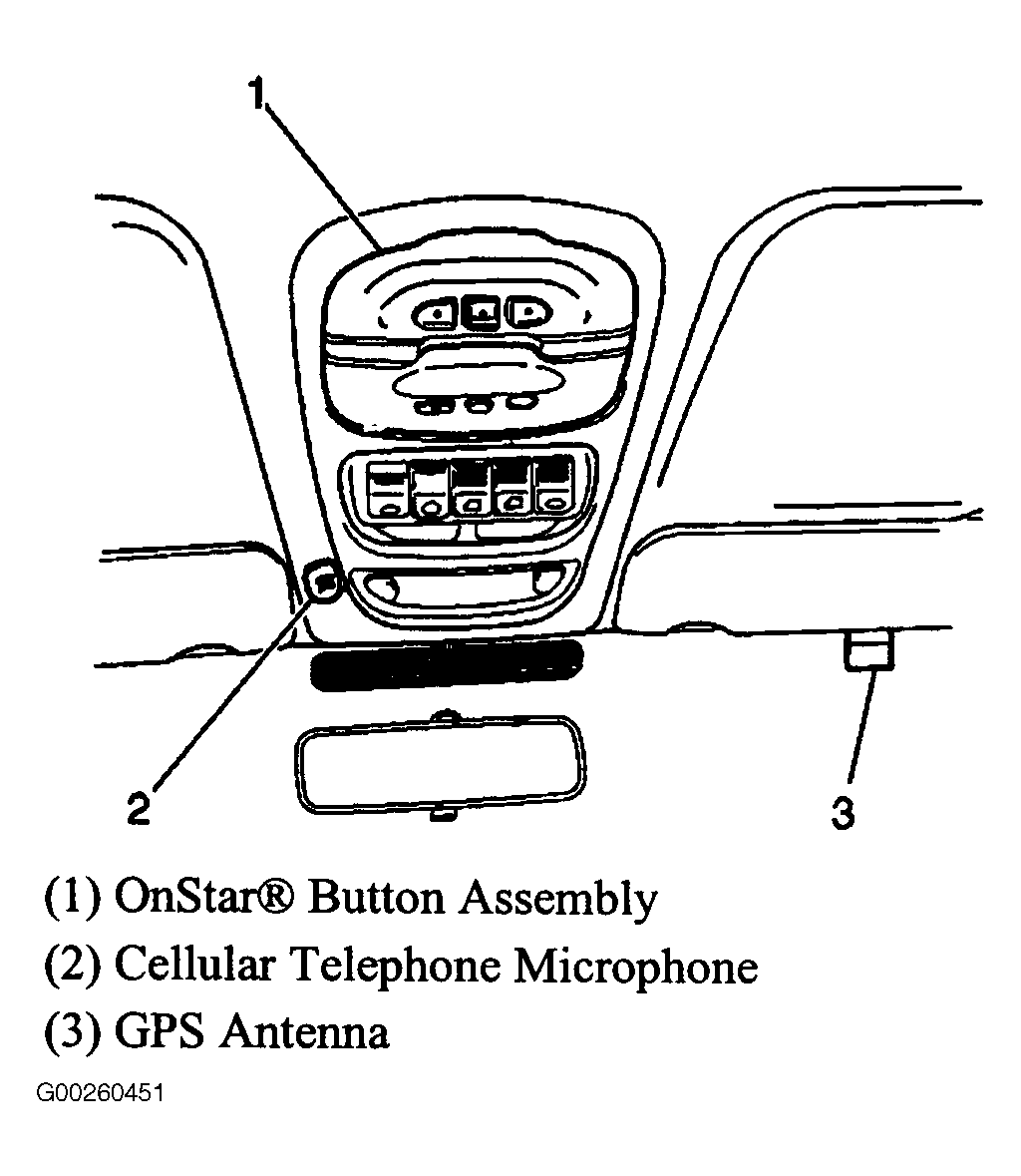 1

2

3

(1) OnStar® Button Assembly
(2) Cellular Telephone Microphone
(3) GPS Antenna

G00260451