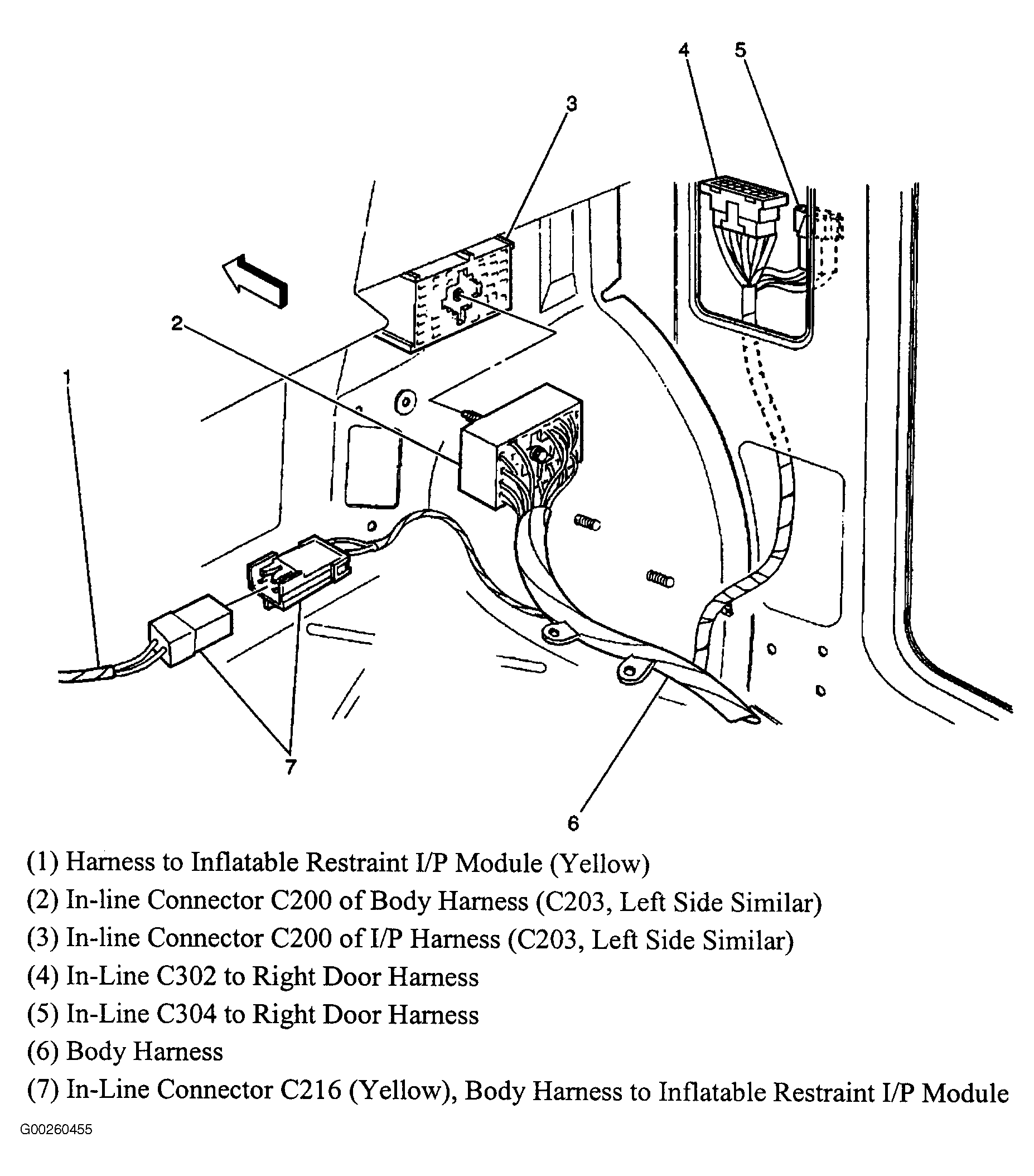 4
5
3
2
1
7
6

(1) Harness to Inflatable Restraint I/P Module (Yellow)
(2) In-line Connector C200 of Body Harness (C203, Left Side Similar)
(3) In-line Connector C200 of I/P Harness (C203, Left Side Similar)
(4) In-Line C302 to Right Door Harness
(5) In-Line C304 to Right Door Harness
(6) Body Harness
(7) In-Line Connector C216 (Yellow), Body Harness to Inflatable Restraint I/P Module

G00260455