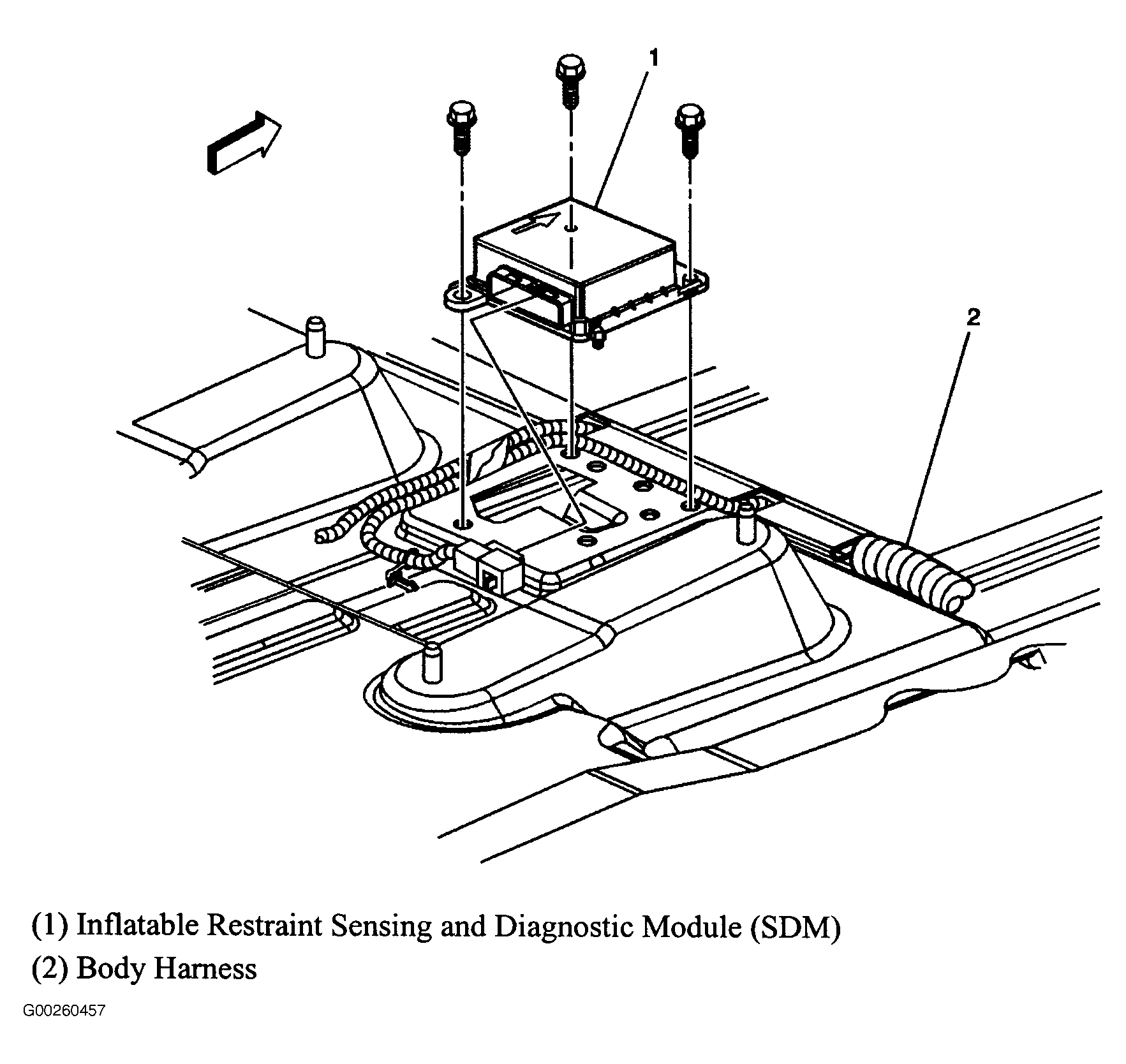 1

2

(1) Inflatable Restraint Sensing and Diagnostic Module (SDM)

(2) Body Harness

G00260457