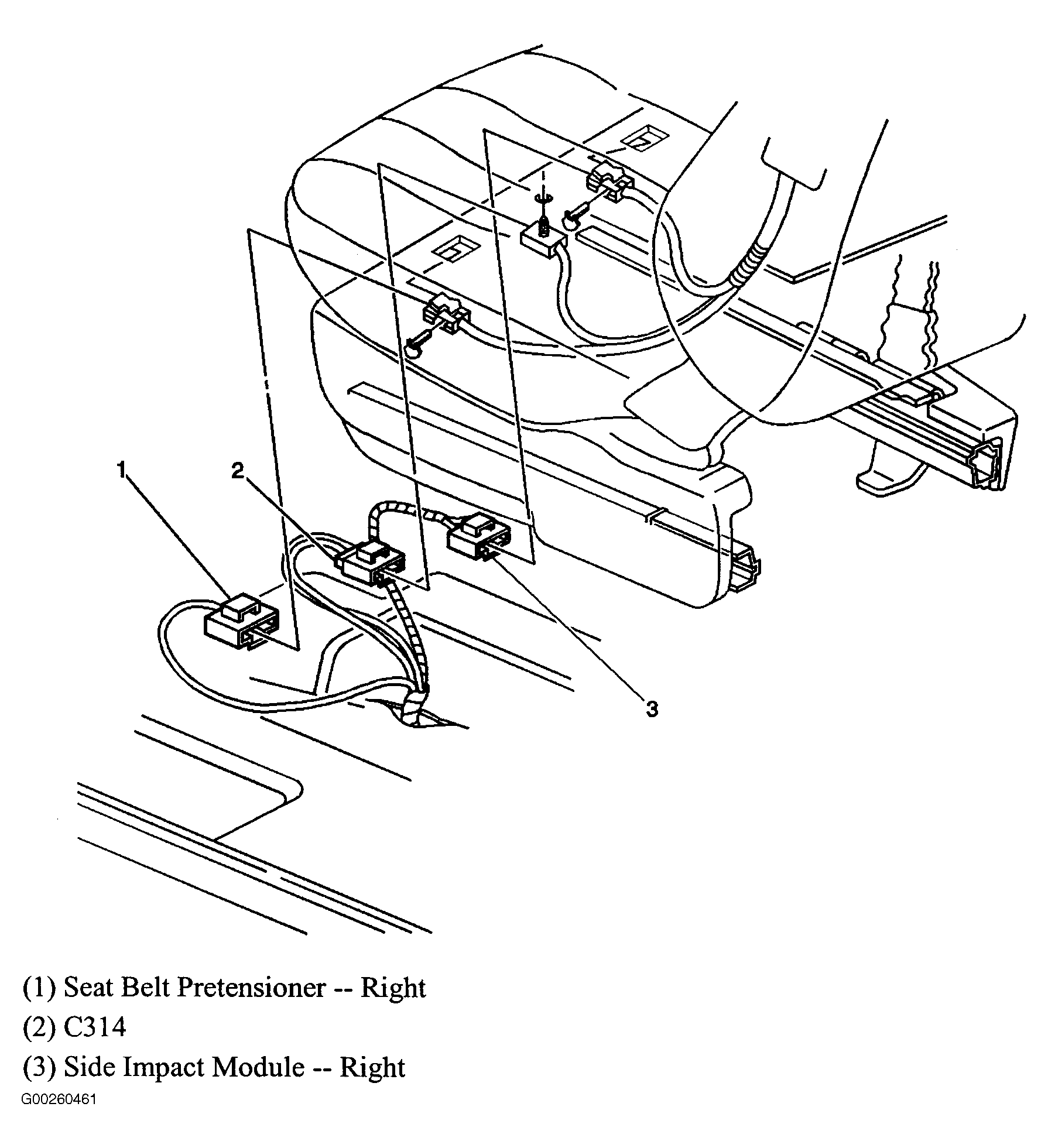 1
2
3

(1) Seat Belt Pretensioner -- Right
(2) C314
(3) Side Impact Module -- Right

G00260461