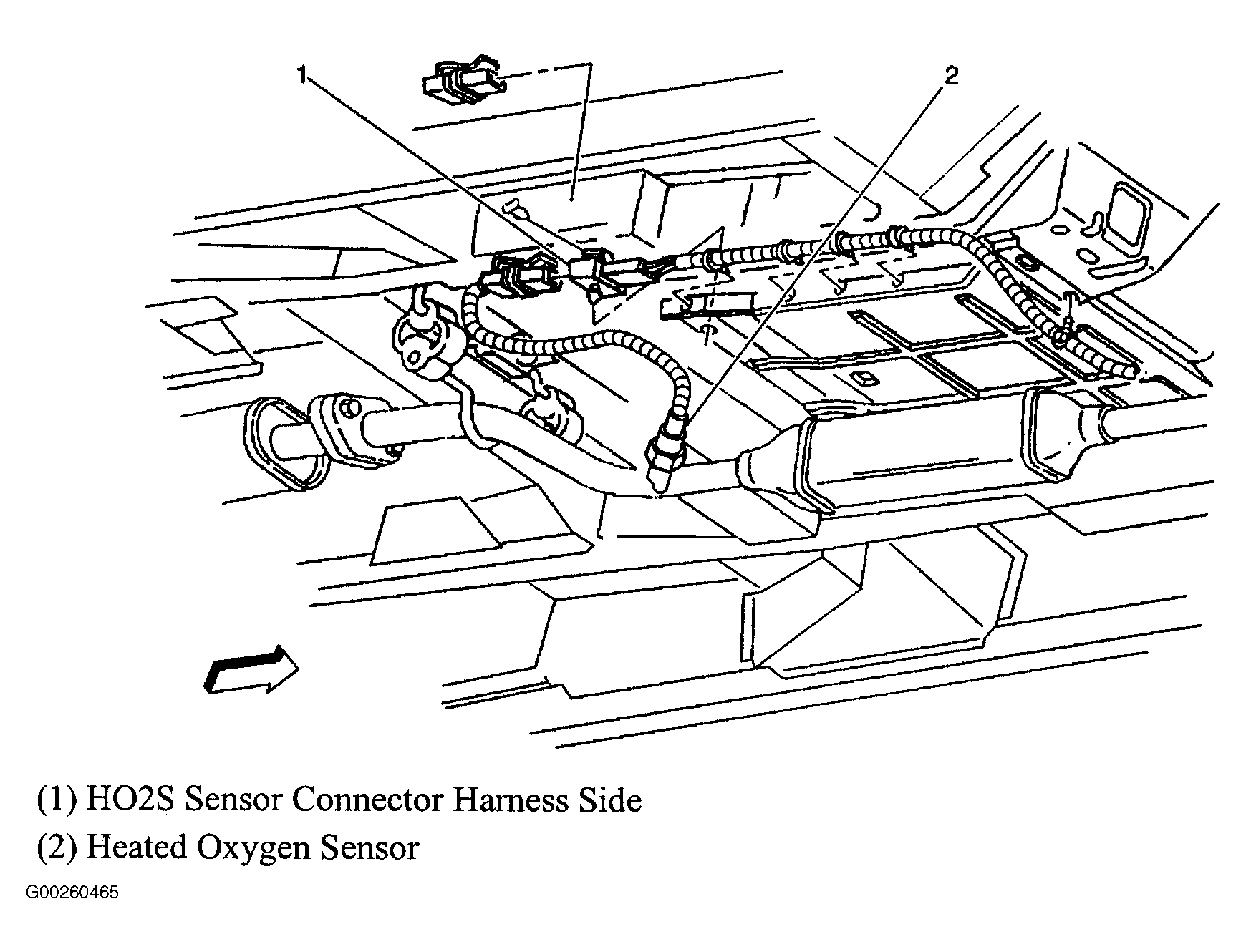 1

2

(1) HO2S Sensor Connector Harness Side
(2) Heated Oxygen Sensor

G00260465