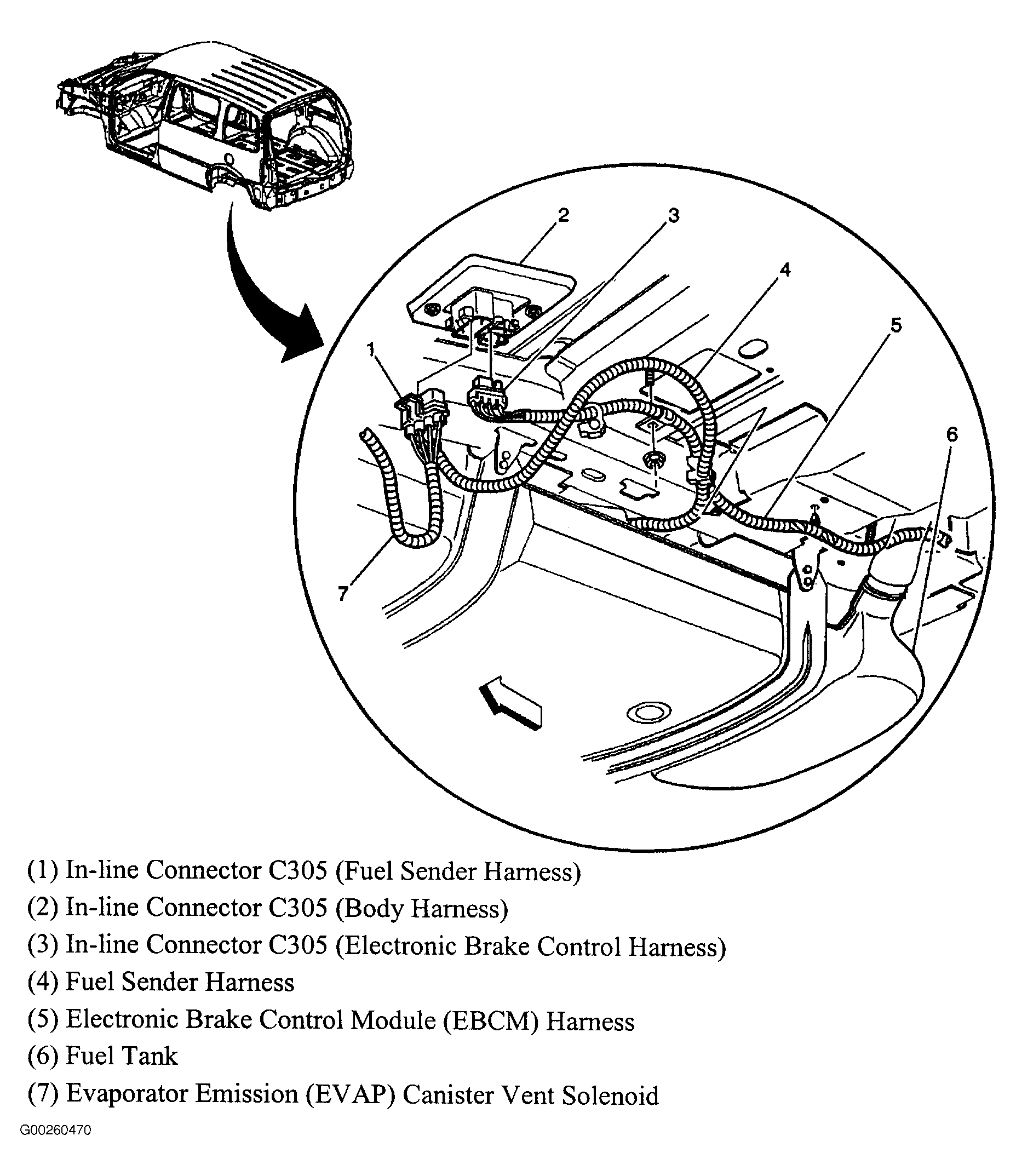 2
3
4
5
1
6
7

(1) In-line Connector C305 (Fuel Sender Harness)
(2) In-line Connector C305 (Body Harness)
(3) In-line Connector C305 (Electronic Brake Control Harness)
(4) Fuel Sender Harness
(5) Electronic Brake Control Module (EBCM) Harness
(6) Fuel Tank
(7) Evaporator Emission (EVAP) Canister Vent Solenoid

G00260470