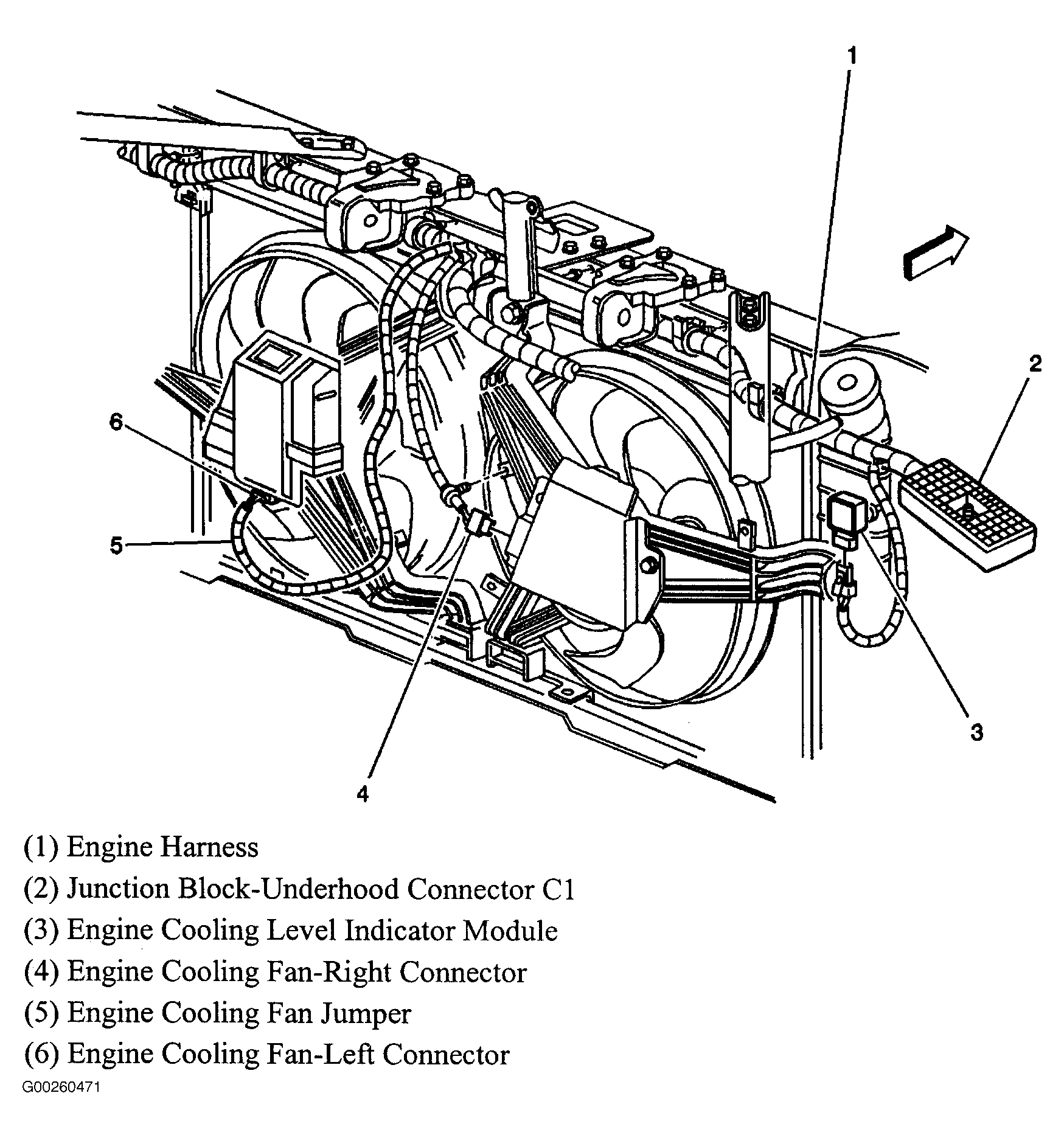 1

2

6

5

3

4

(1) Engine Harness
(2) Junction Block-Underhood Connector C1
(3) Engine Cooling Level Indicator Module
(4) Engine Cooling Fan-Right Connector
(5) Engine Cooling Fan Jumper
(6) Engine Cooling Fan-Left Connector

G00260471