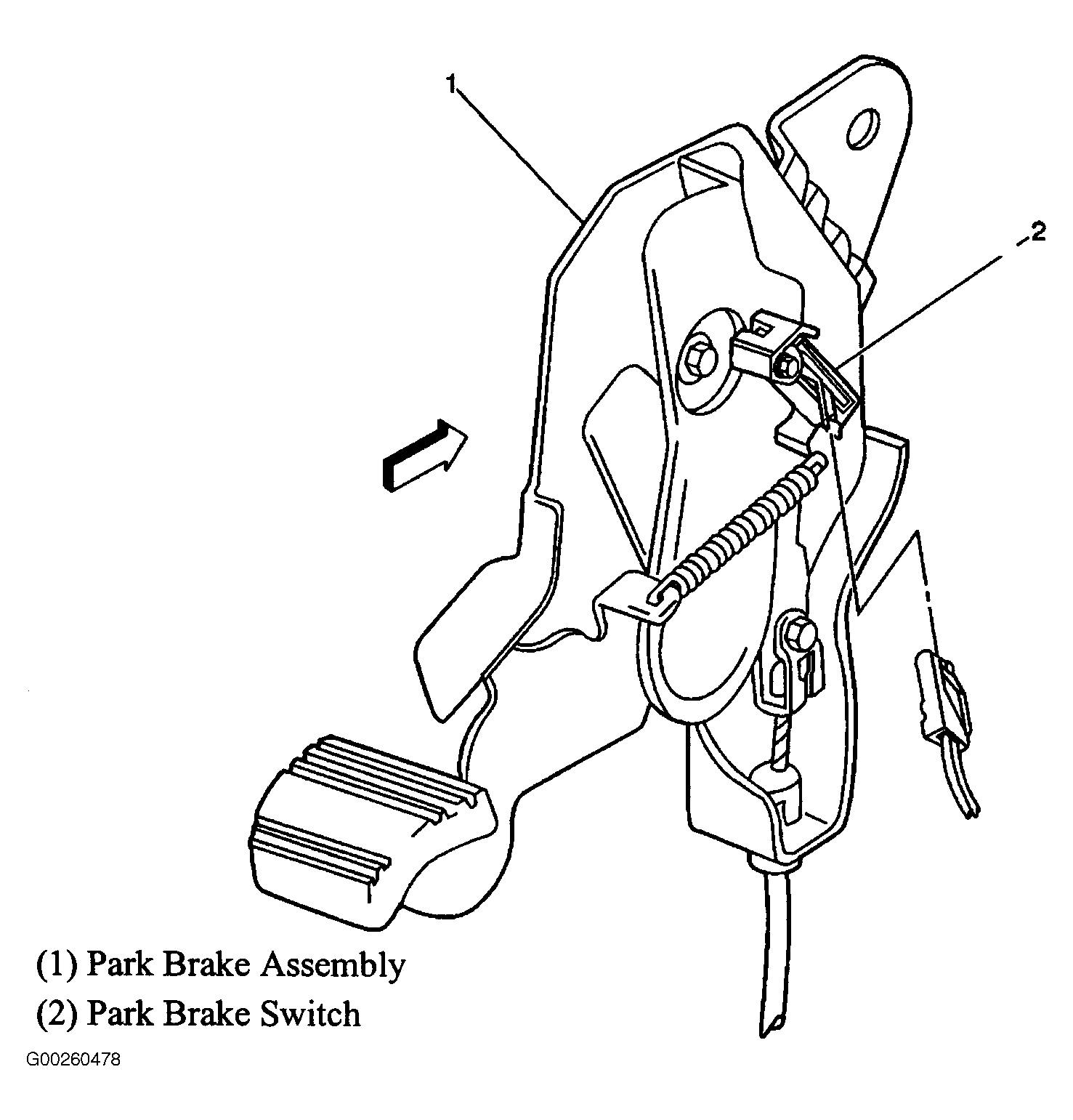 1

2

(1) Park Brake Assembly
(2) Park Brake Switch

G00260478