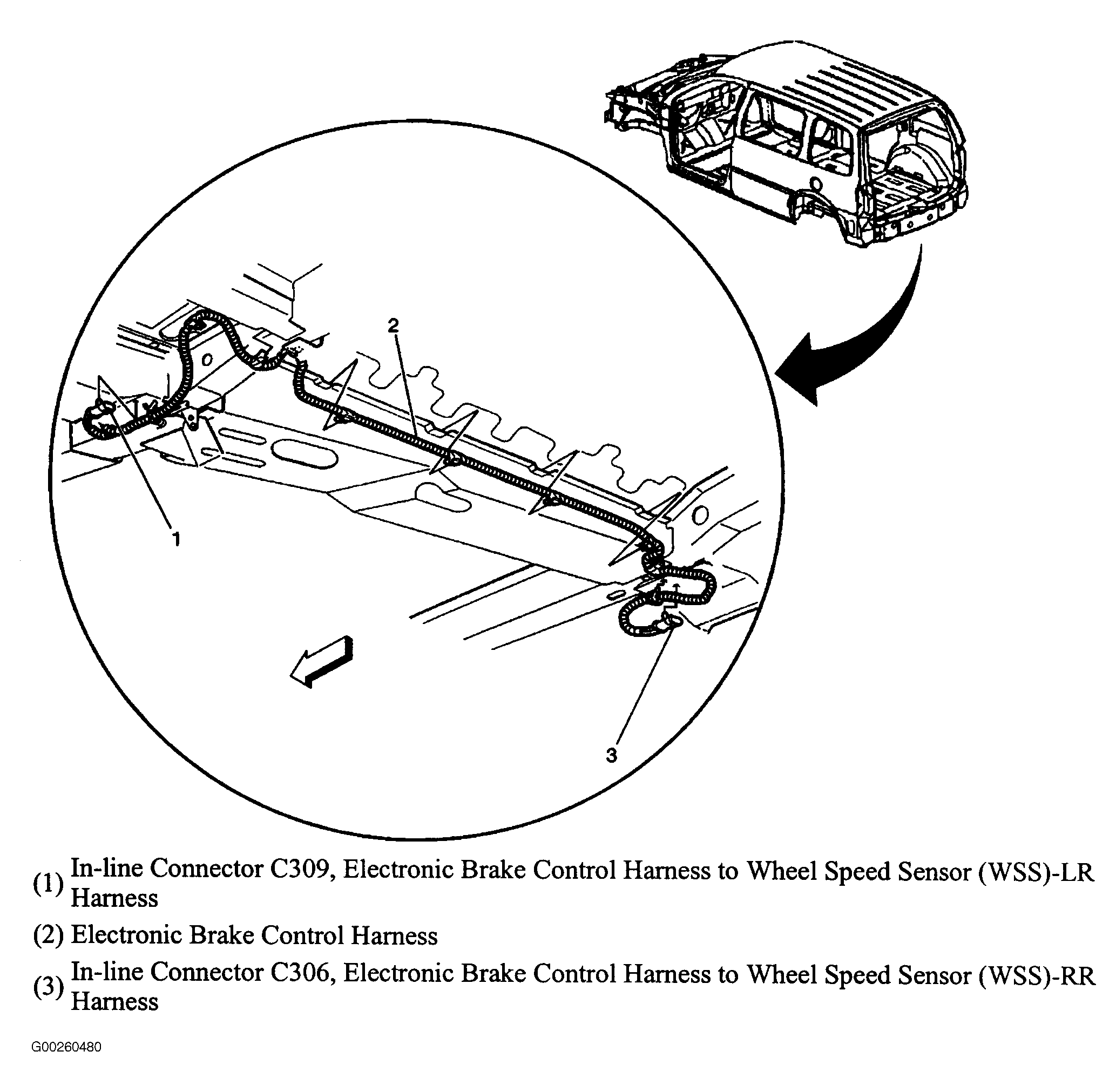 2

1

3

(1) In-line Connector C309, Electronic Brake Control Harness to Wheel Speed Sensor (WSS)-LR Harness

(2) Electronic Brake Control Harness

(3) In-line Connector C306, Electronic Brake Control Harness to Wheel Speed Sensor (WSS)-RR Harness

G00260480