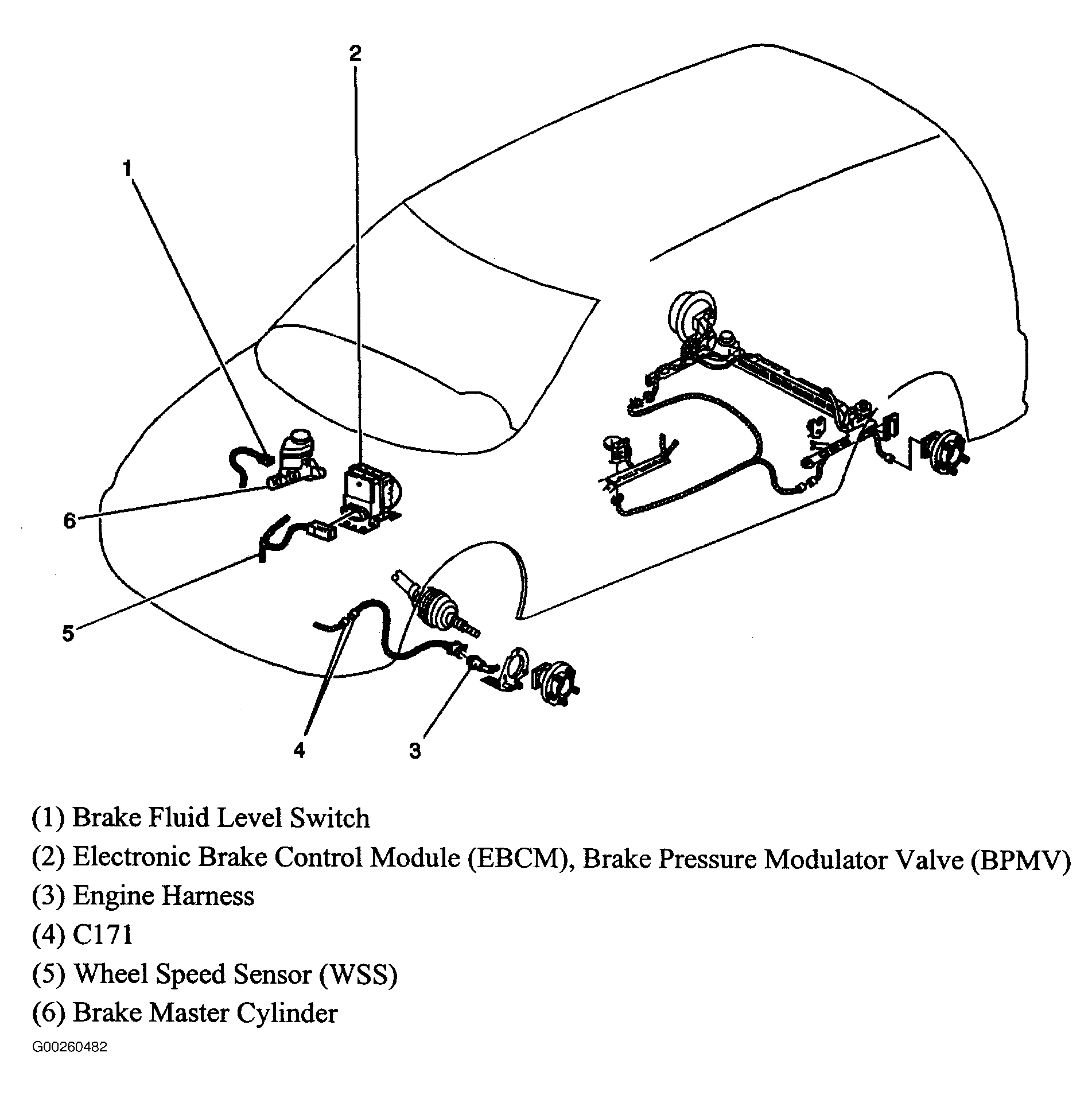 2

1

6

5

4

3

(1) Brake Fluid Level Switch
(2) Electronic Brake Control Module (EBCM), Brake Pressure Modulator Valve (BPMV)
(3) Engine Harness
(4) C171
(5) Wheel Speed Sensor (WSS)
(6) Brake Master Cylinder

G00260482