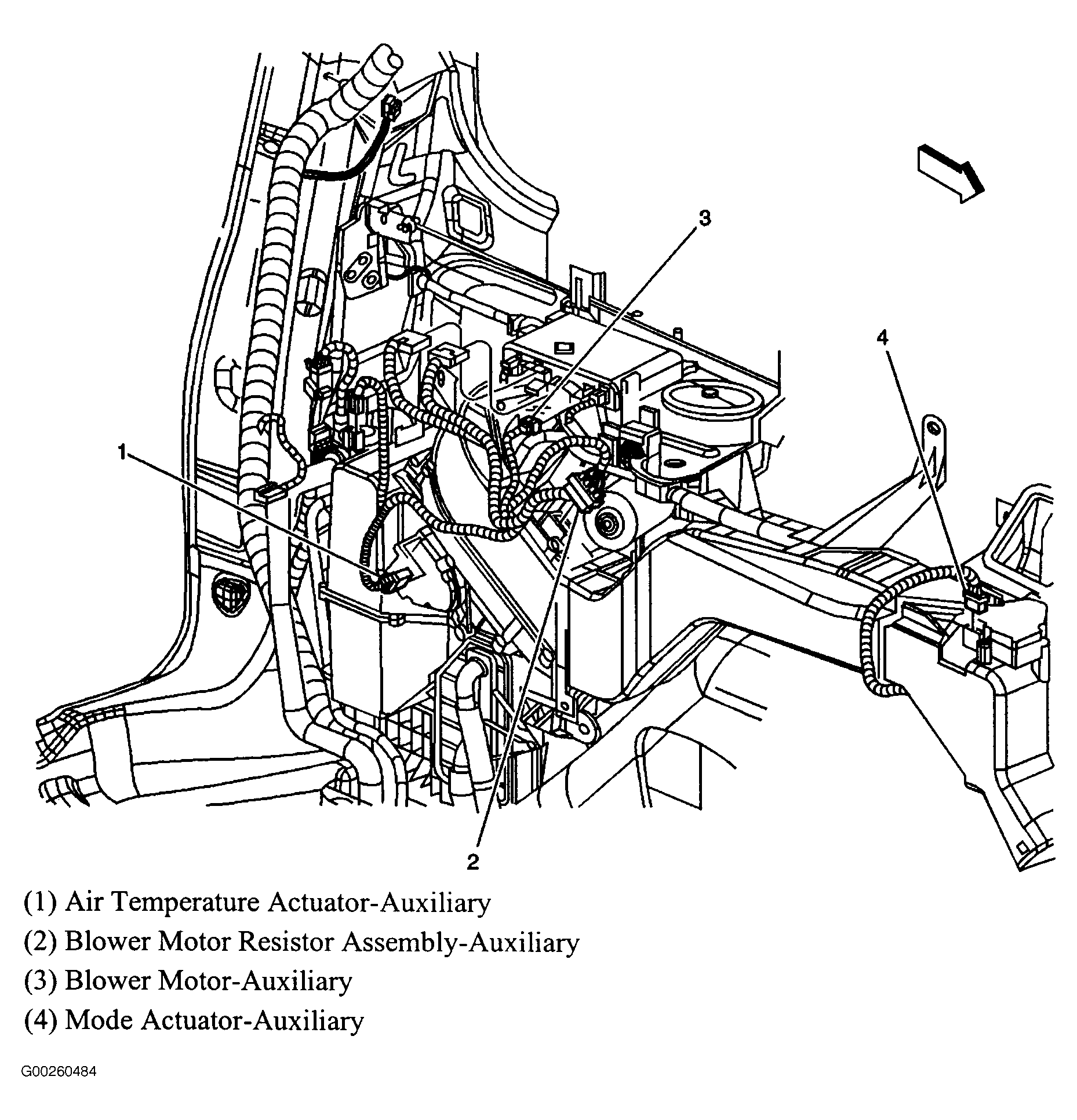 3

4

1

2

(1) Air Temperature Actuator-Auxiliary
(2) Blower Motor Resistor Assembly-Auxiliary
(3) Blower Motor-Auxiliary
(4) Mode Actuator-Auxiliary

G00260484