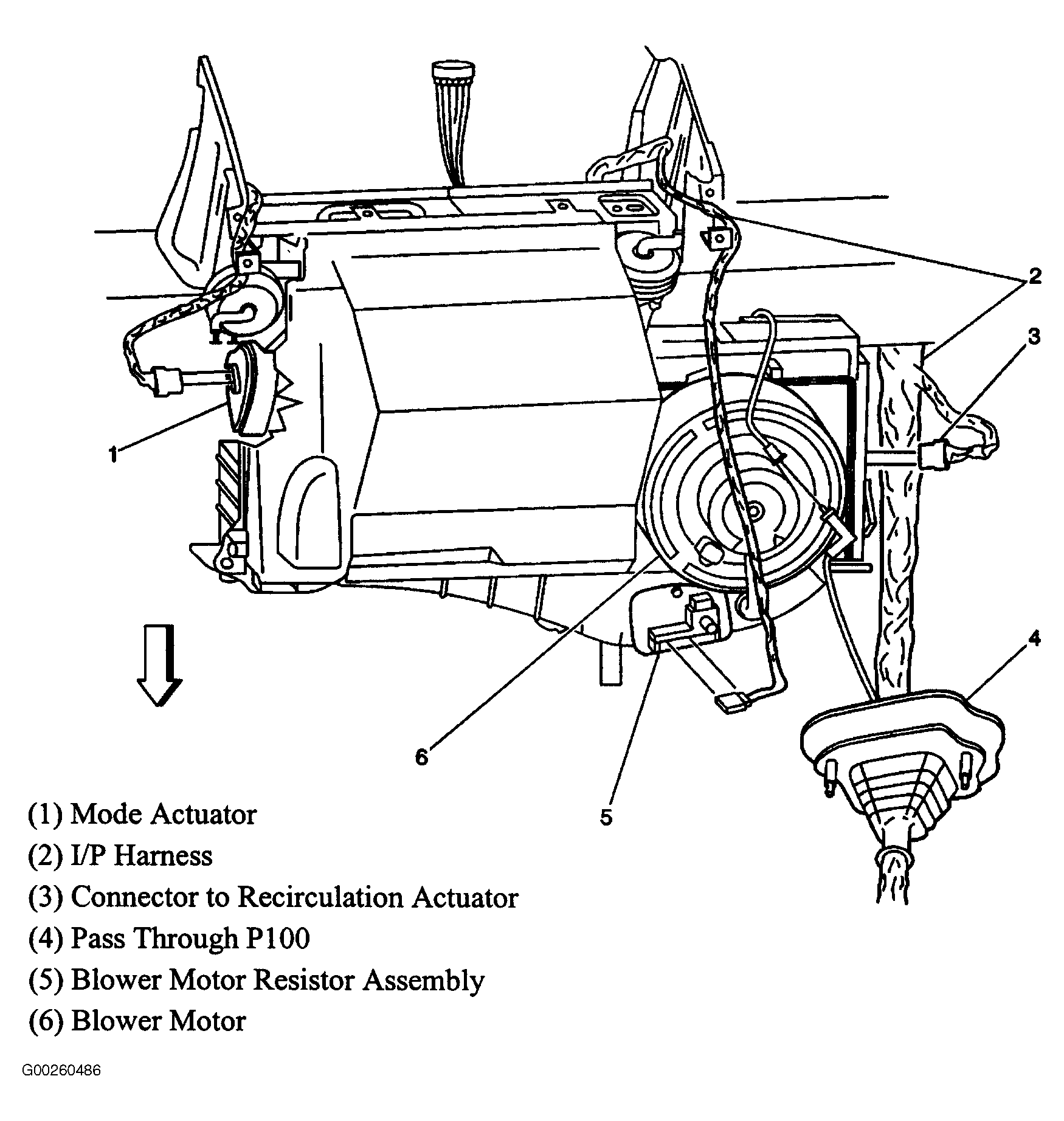 2

3

1

4

6

5

(1) Mode Actuator
(2) I/P Harness
(3) Connector to Recirculation Actuator
(4) Pass Through P100
(5) Blower Motor Resistor Assembly
(6) Blower Motor

G00260486