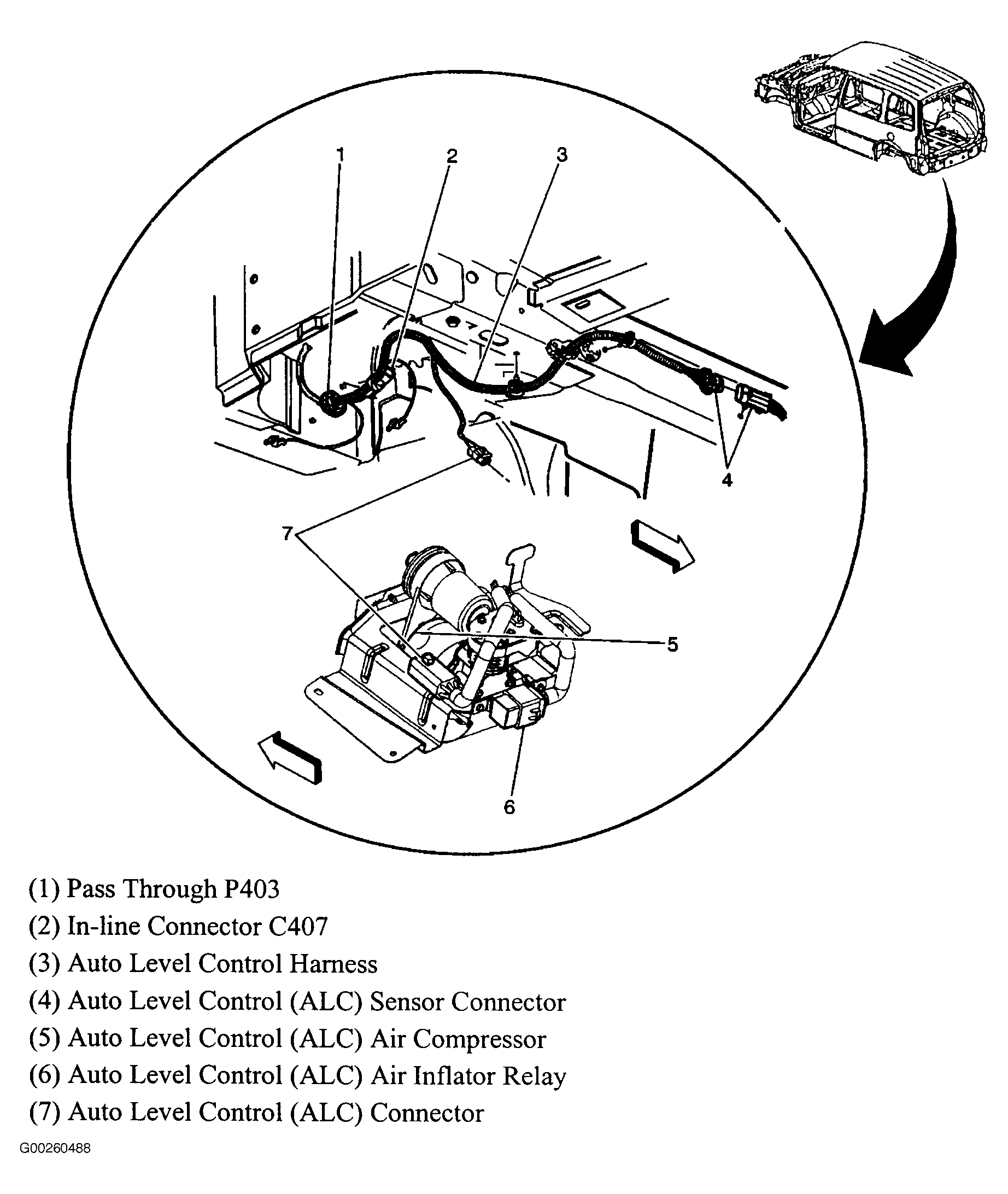 1
2
3
4
7
5
6

(1) Pass Through P403
(2) In-line Connector C407
(3) Auto Level Control Harness
(4) Auto Level Control (ALC) Sensor Connector
(5) Auto Level Control (ALC) Air Compressor
(6) Auto Level Control (ALC) Air Inflator Relay
(7) Auto Level Control (ALC) Connector

G00260488