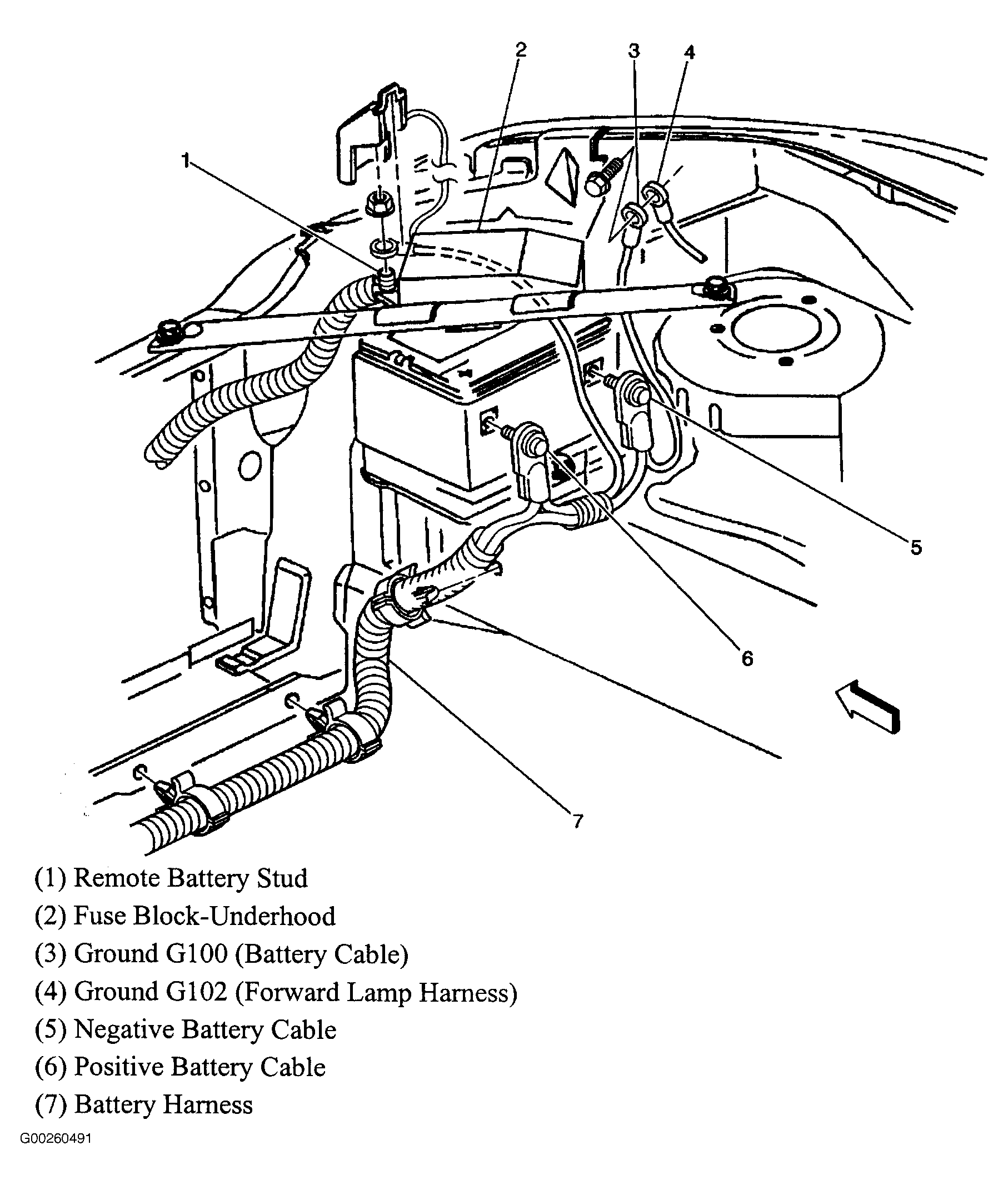 2

3

4

1

5

6

7

(1) Remote Battery Stud

(2) Fuse Block-Underhood

(3) Ground G100 (Battery Cable)

(4) Ground G102 (Forward Lamp Harness)

(5) Negative Battery Cable

(6) Positive Battery Cable

(7) Battery Harness

G00260491