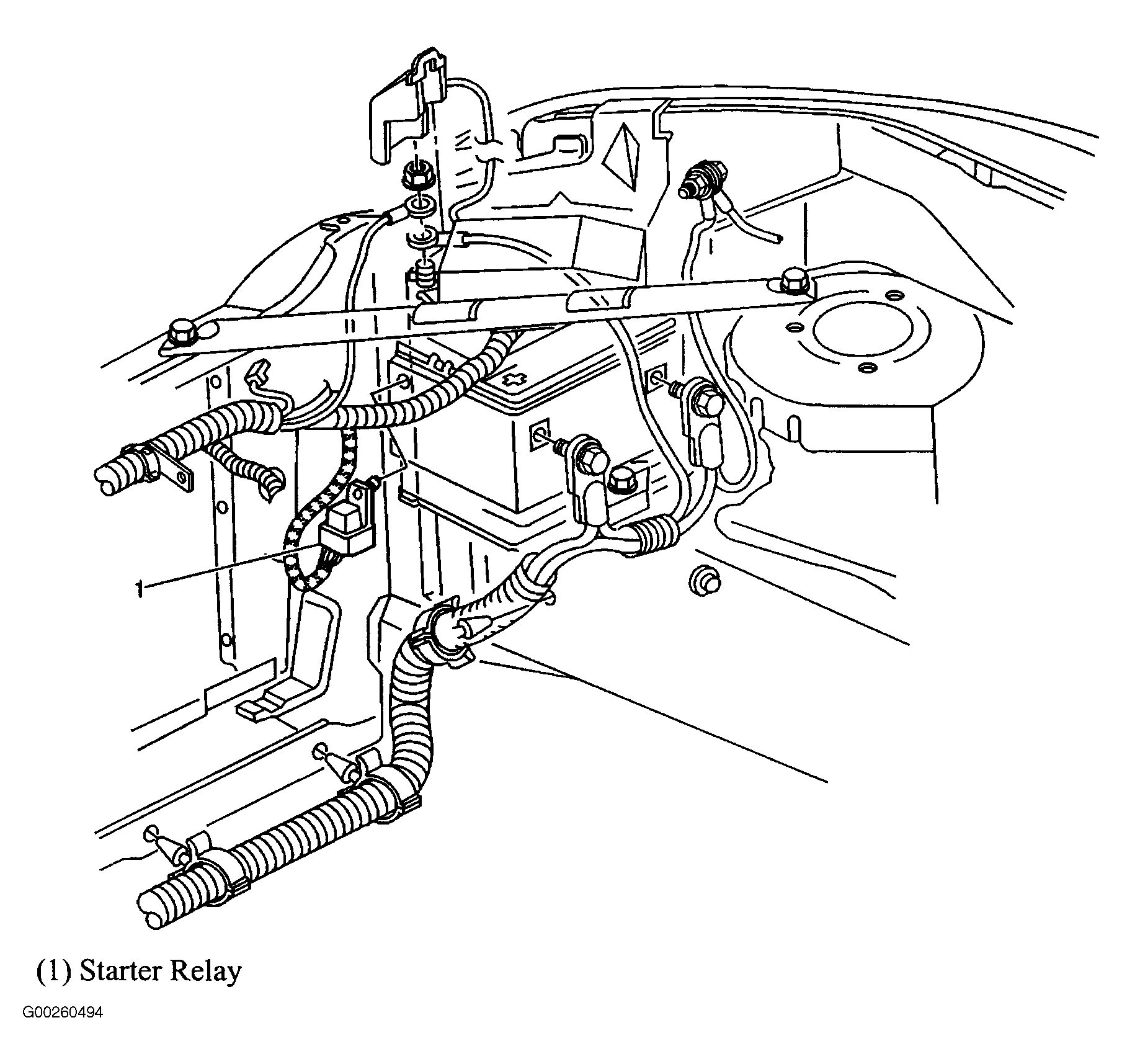 1

(1) Starter Relay

G00260494