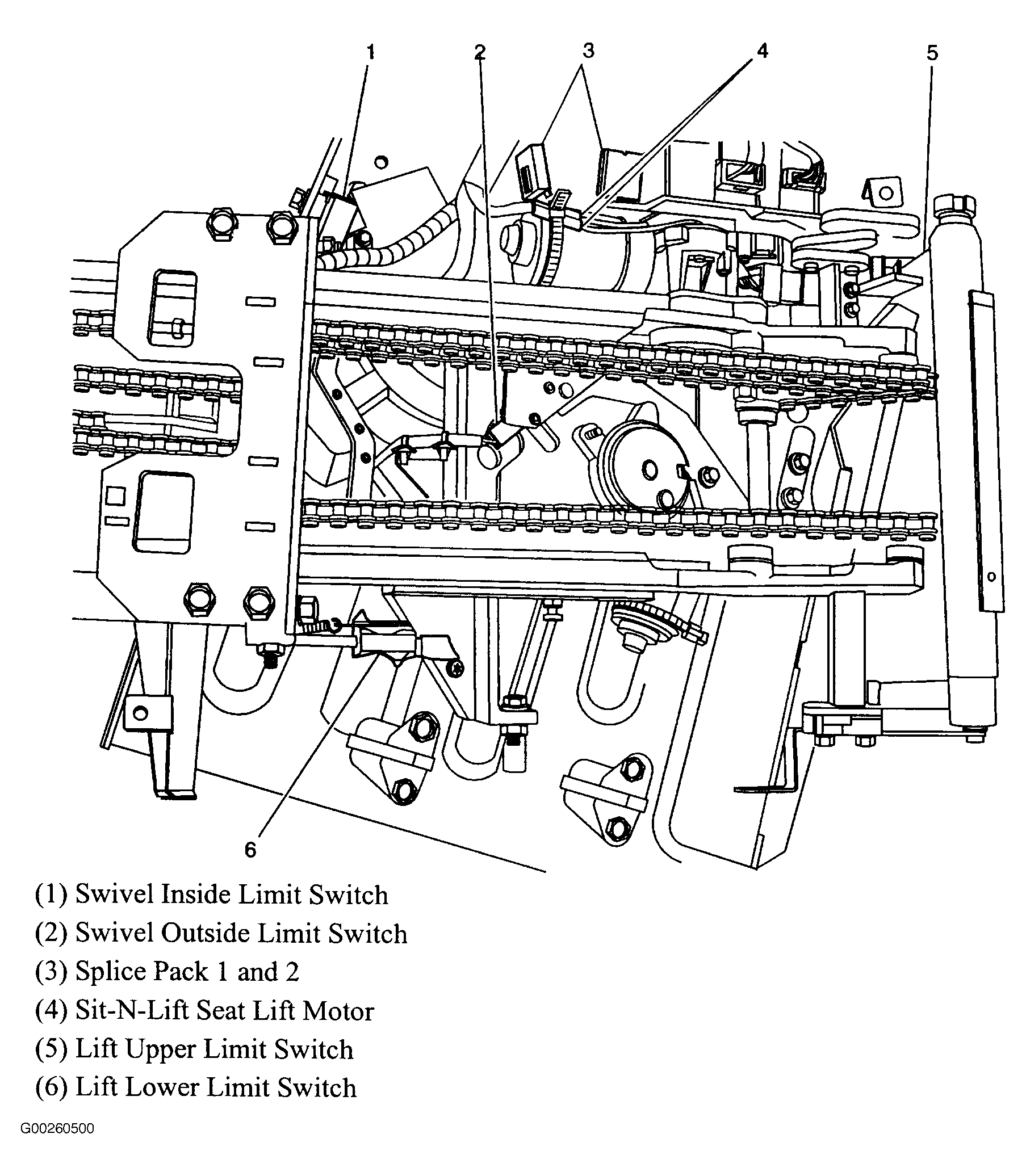 1
2
3
4
5
6

(1) Swivel Inside Limit Switch
(2) Swivel Outside Limit Switch
(3) Splice Pack 1 and 2
(4) Sit-N-Lift Seat Lift Motor
(5) Lift Upper Limit Switch
(6) Lift Lower Limit Switch

G00260500