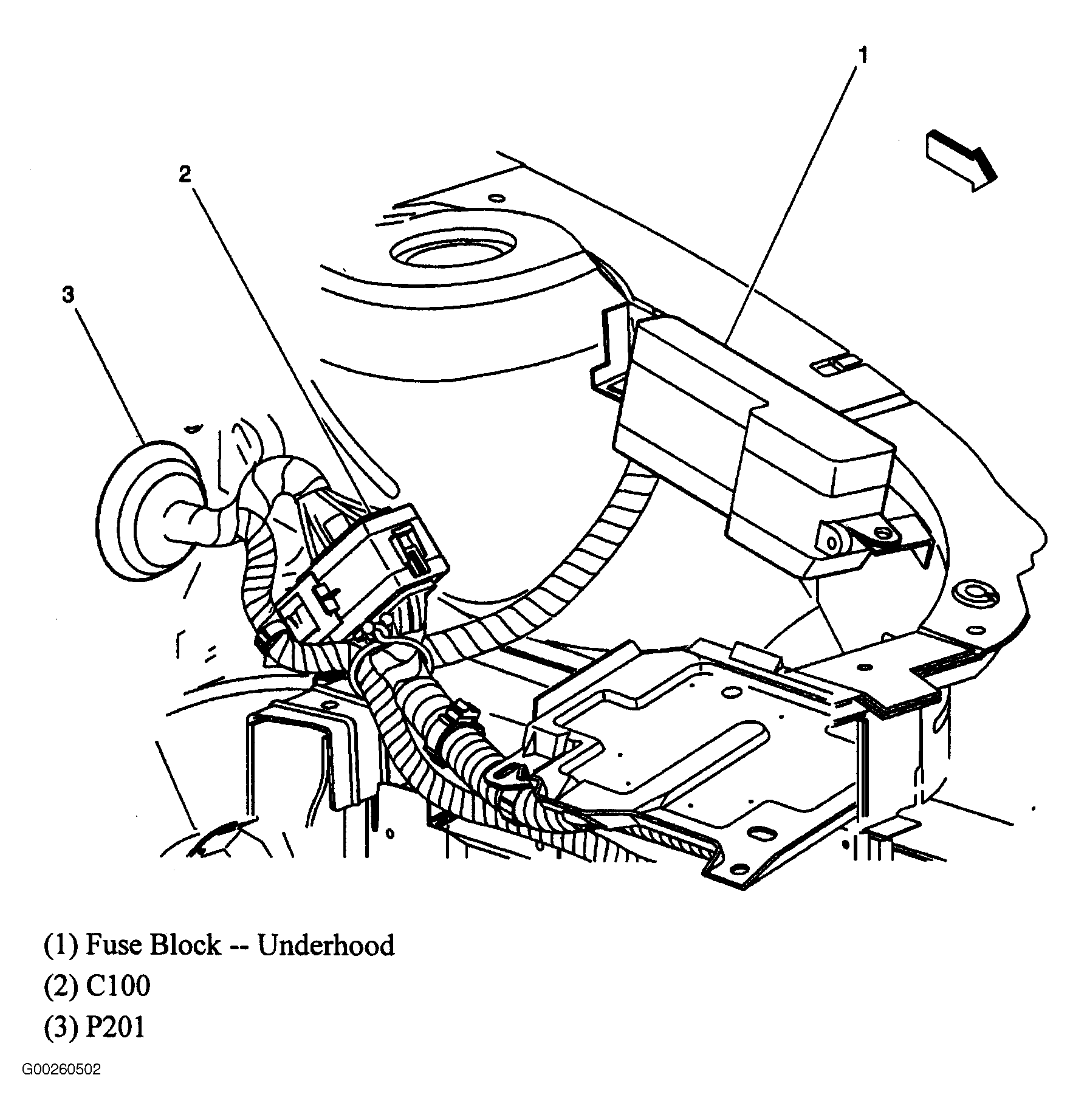 1

2

3

(1) Fuse Block -- Underhood

(2) C100

(3) P201

G00260502