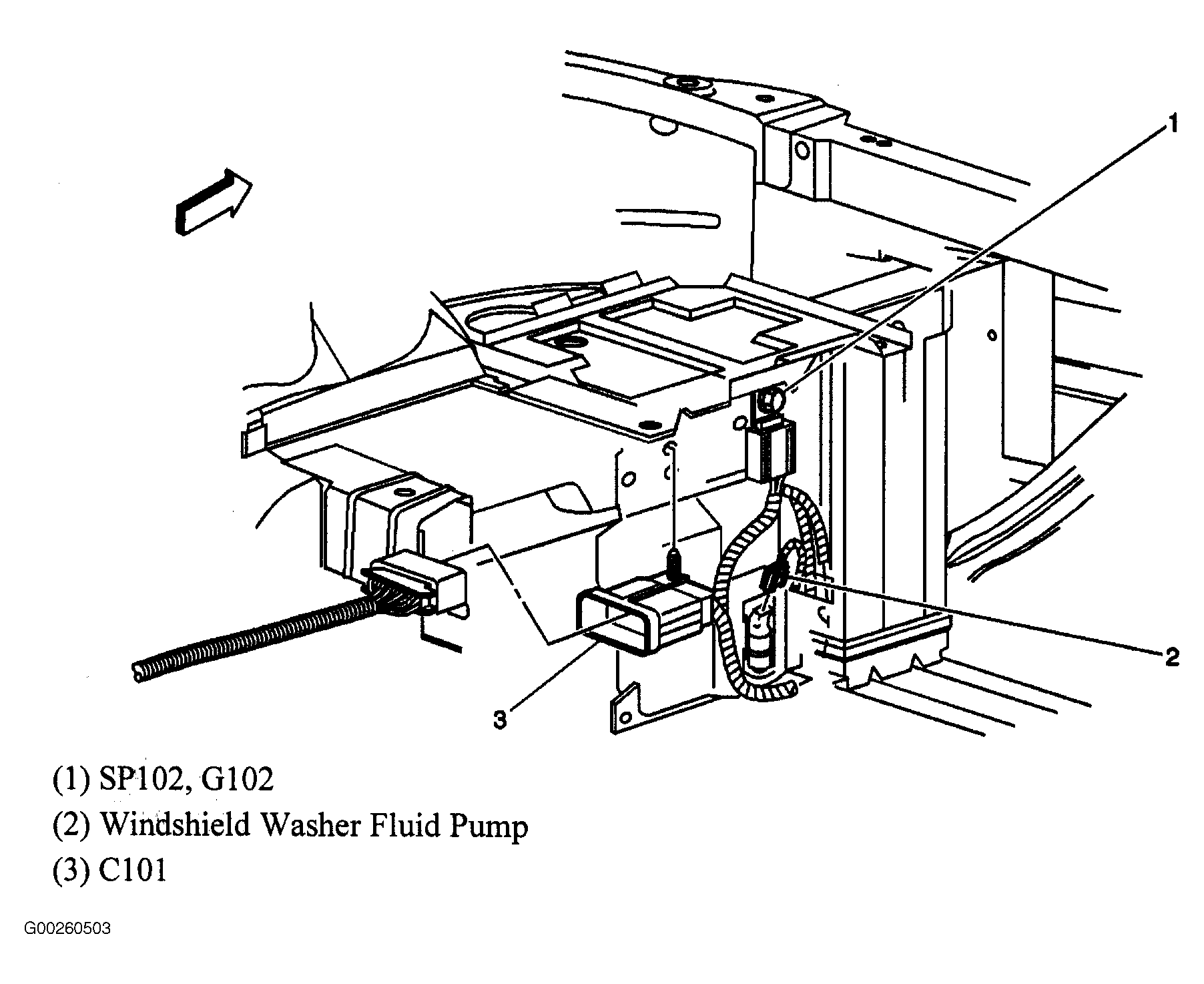 1

2

3

(1) SP102, G102

(2) Windshield Washer Fluid Pump

(3) C101

G00260503