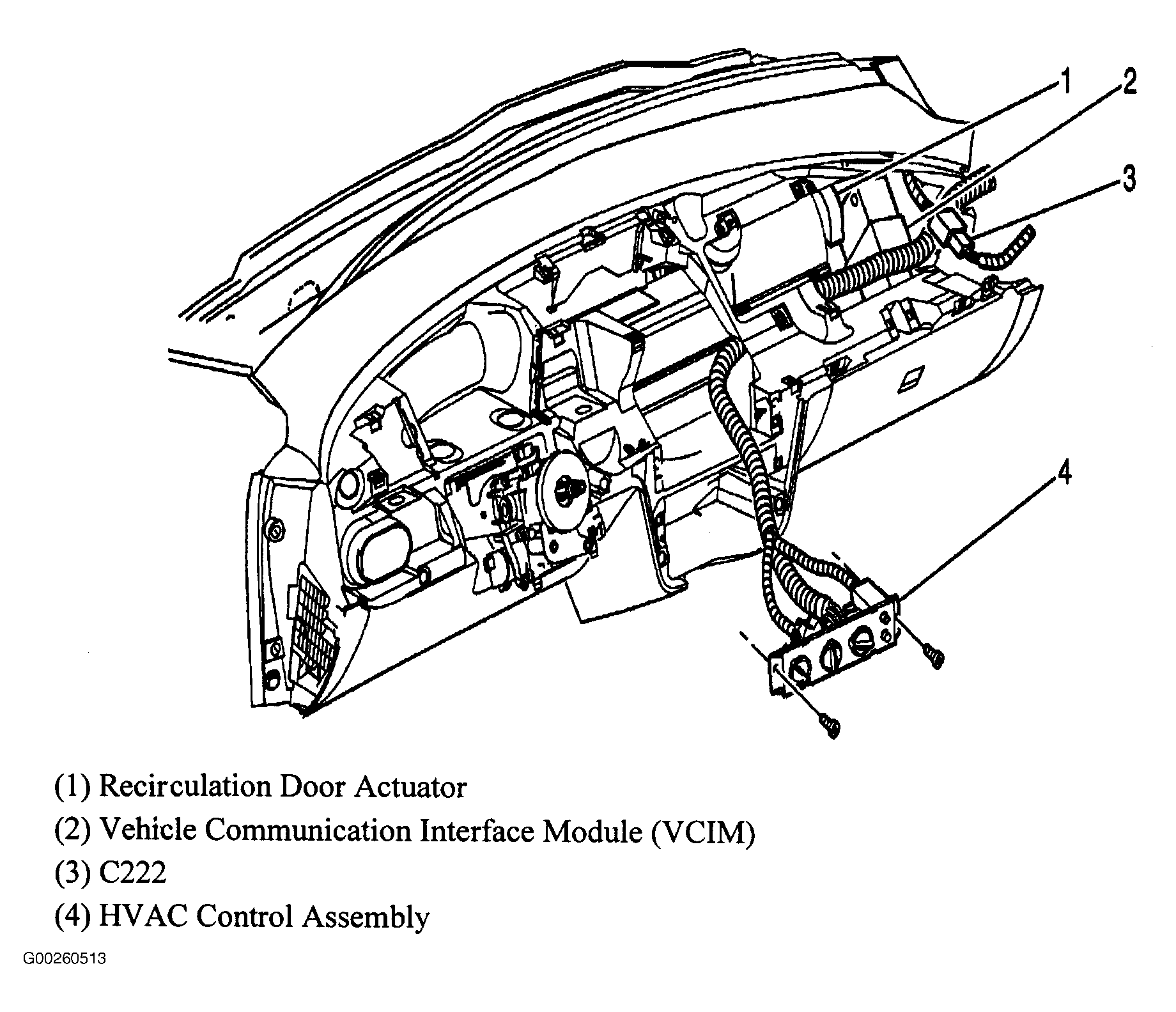 1
2
3
4

(1) Recirculation Door Actuator
(2) Vehicle Communication Interface Module (VCIM)
(3) C222
(4) HVAC Control Assembly

G00260513