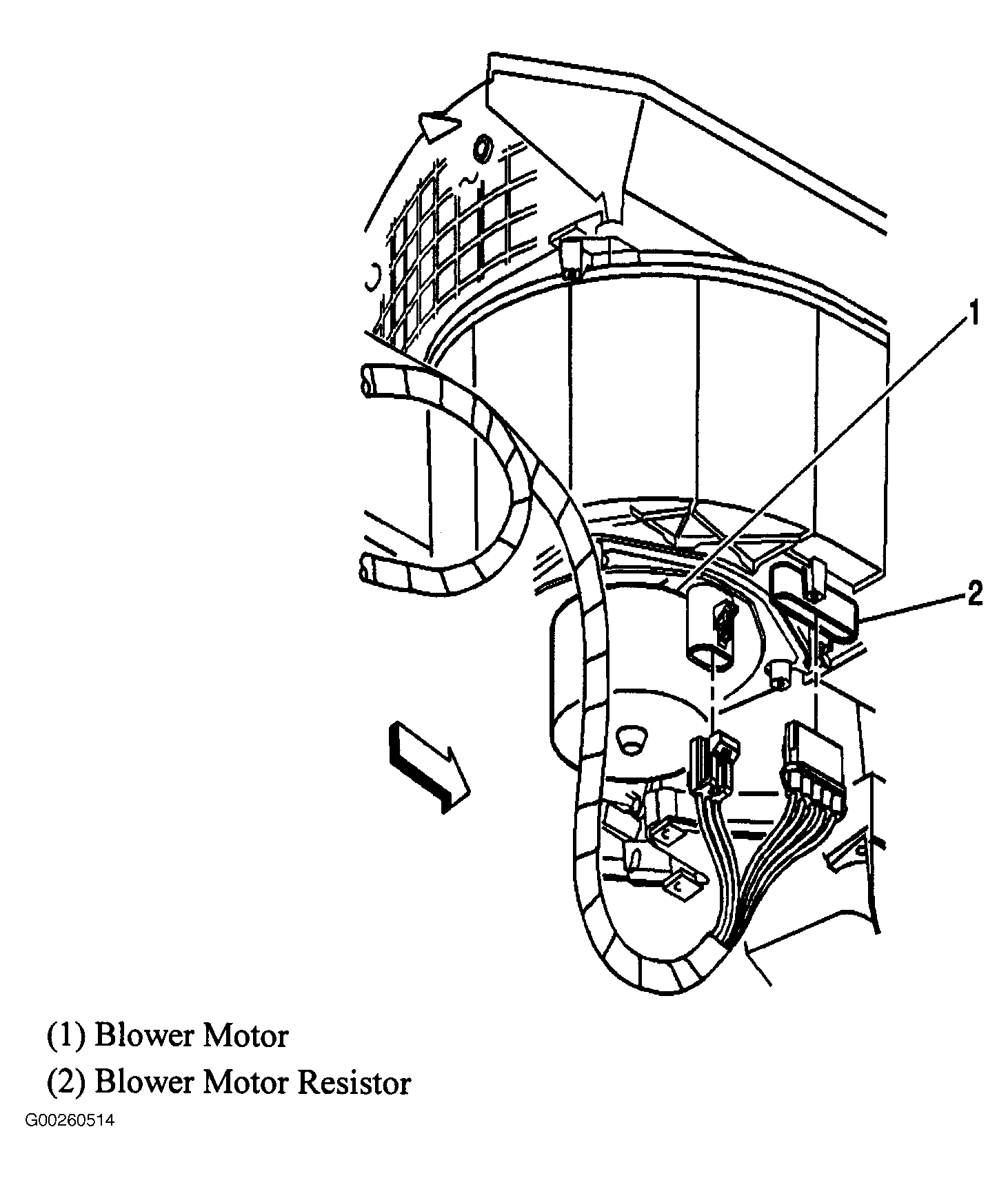 1

2

(1) Blower Motor

(2) Blower Motor Resistor

G00260514