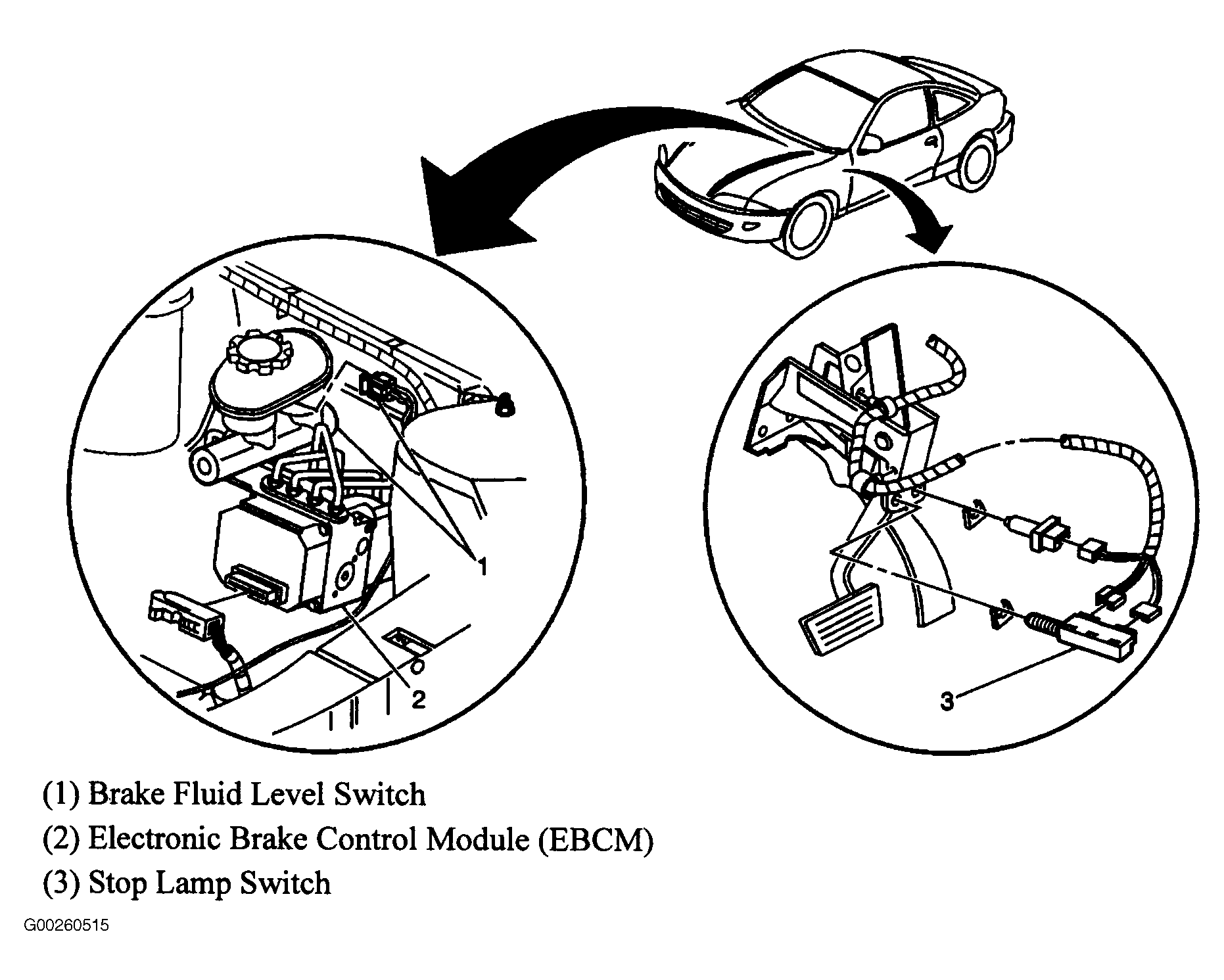 1

2

3

(1) Brake Fluid Level Switch
(2) Electronic Brake Control Module (EBCM)
(3) Stop Lamp Switch

G00260515