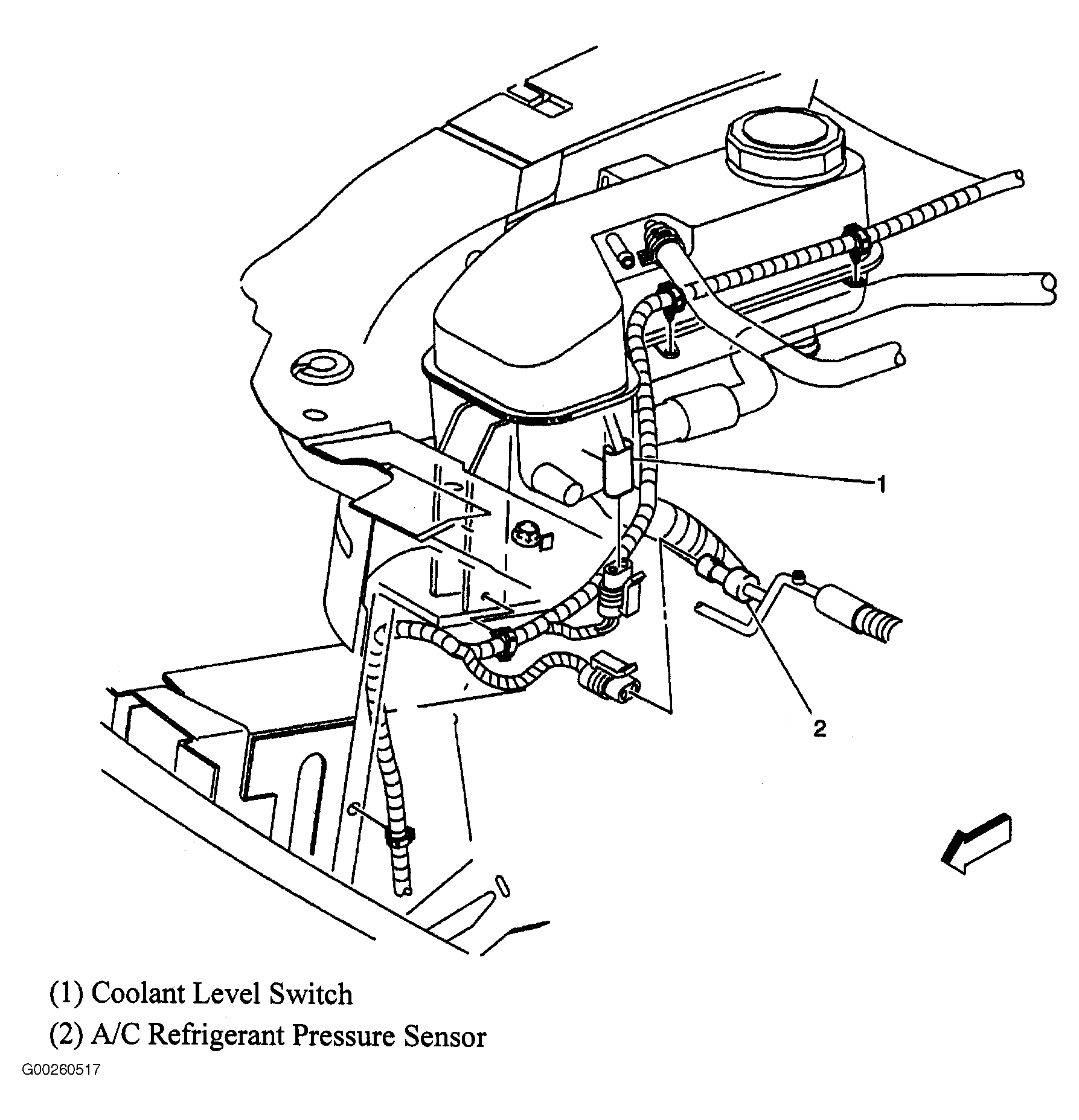 1

2

(1) Coolant Level Switch

(2) A/C Refrigerant Pressure Sensor

G00260517