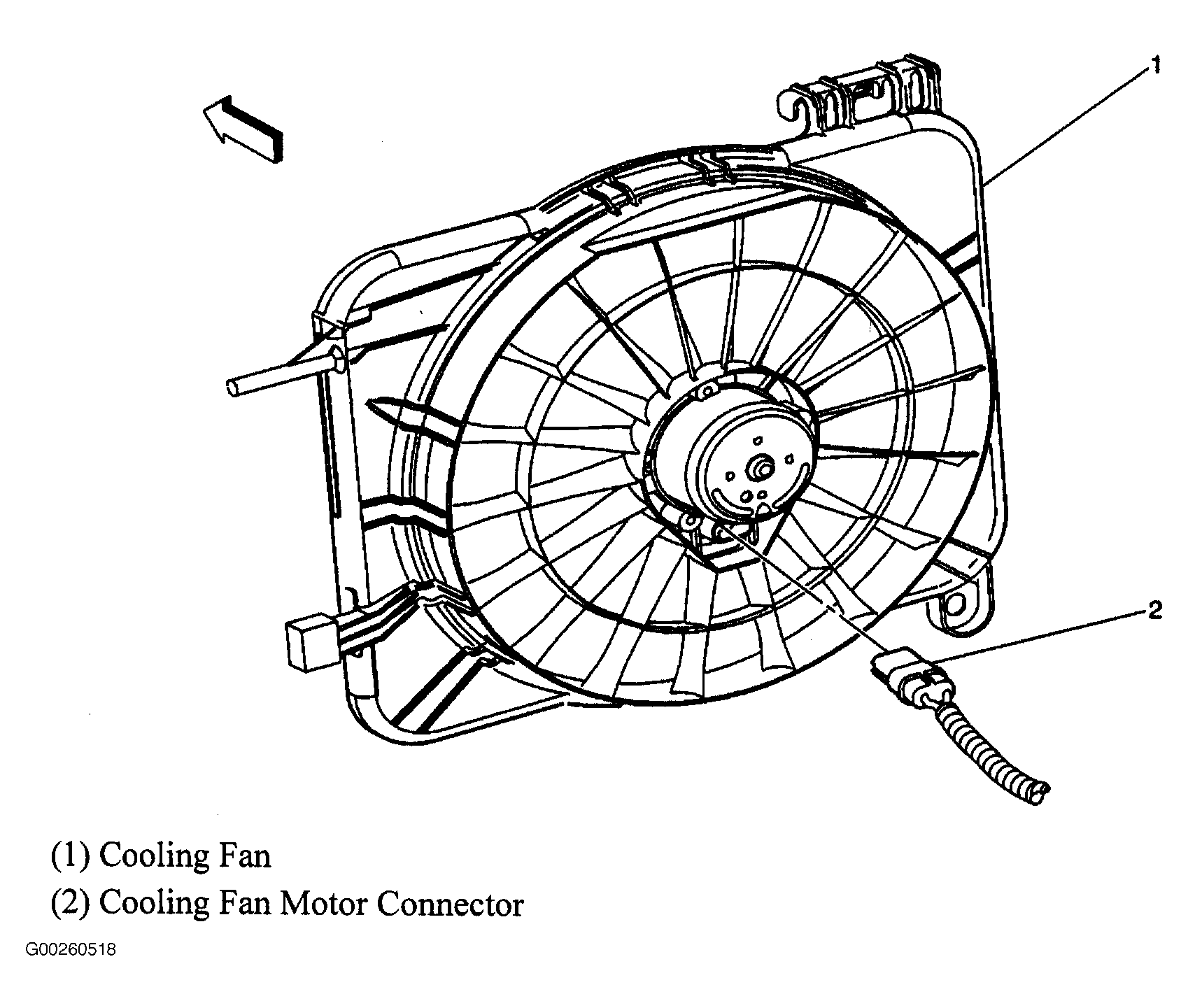 1

2

(1) Cooling Fan

(2) Cooling Fan Motor Connector

G00260518