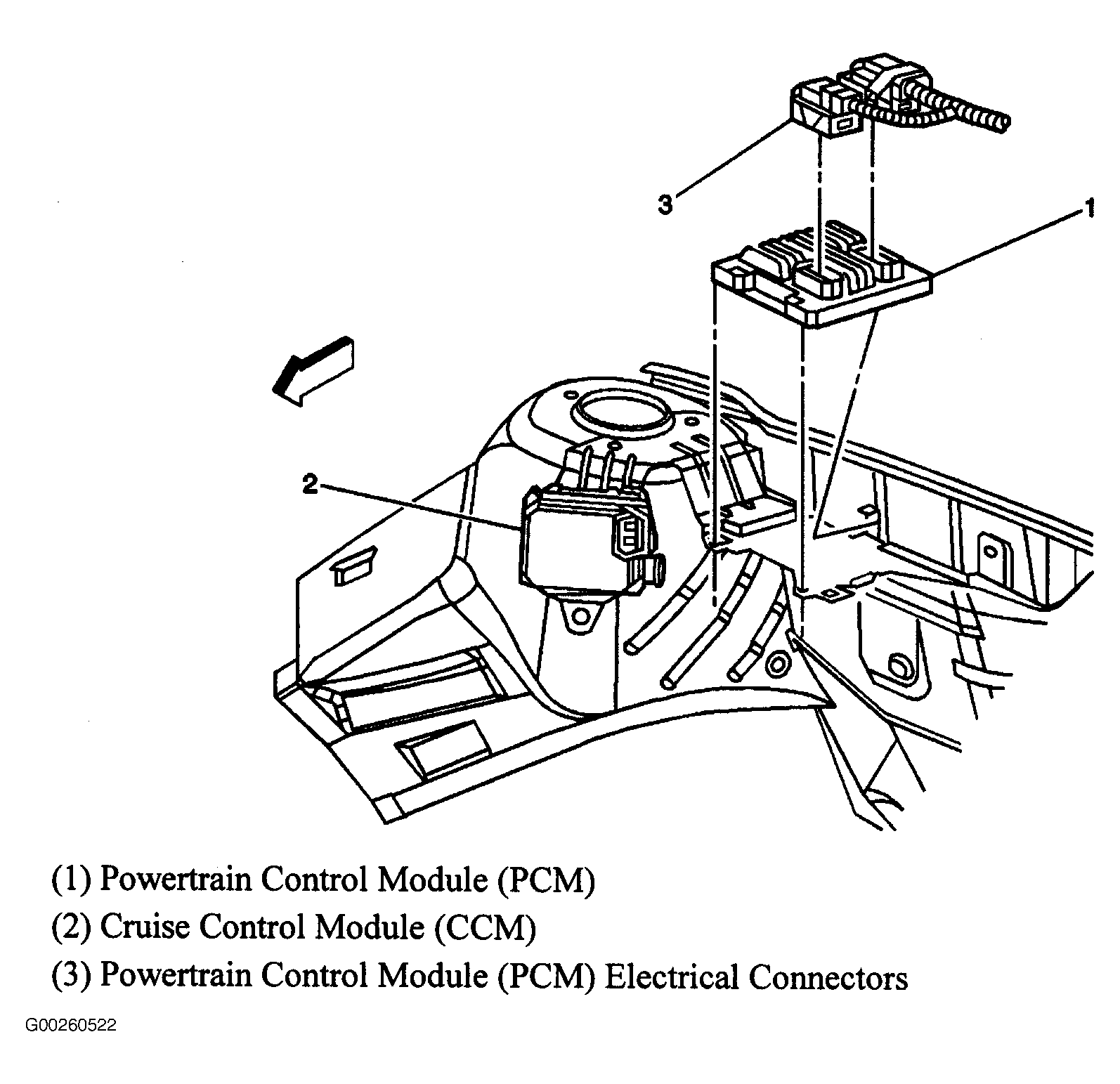 3
1
2
(1) Powertrain Control Module (PCM)
(2) Cruise Control Module (CCM)
(3) Powertrain Control Module (PCM) Electrical Connectors
G00260522