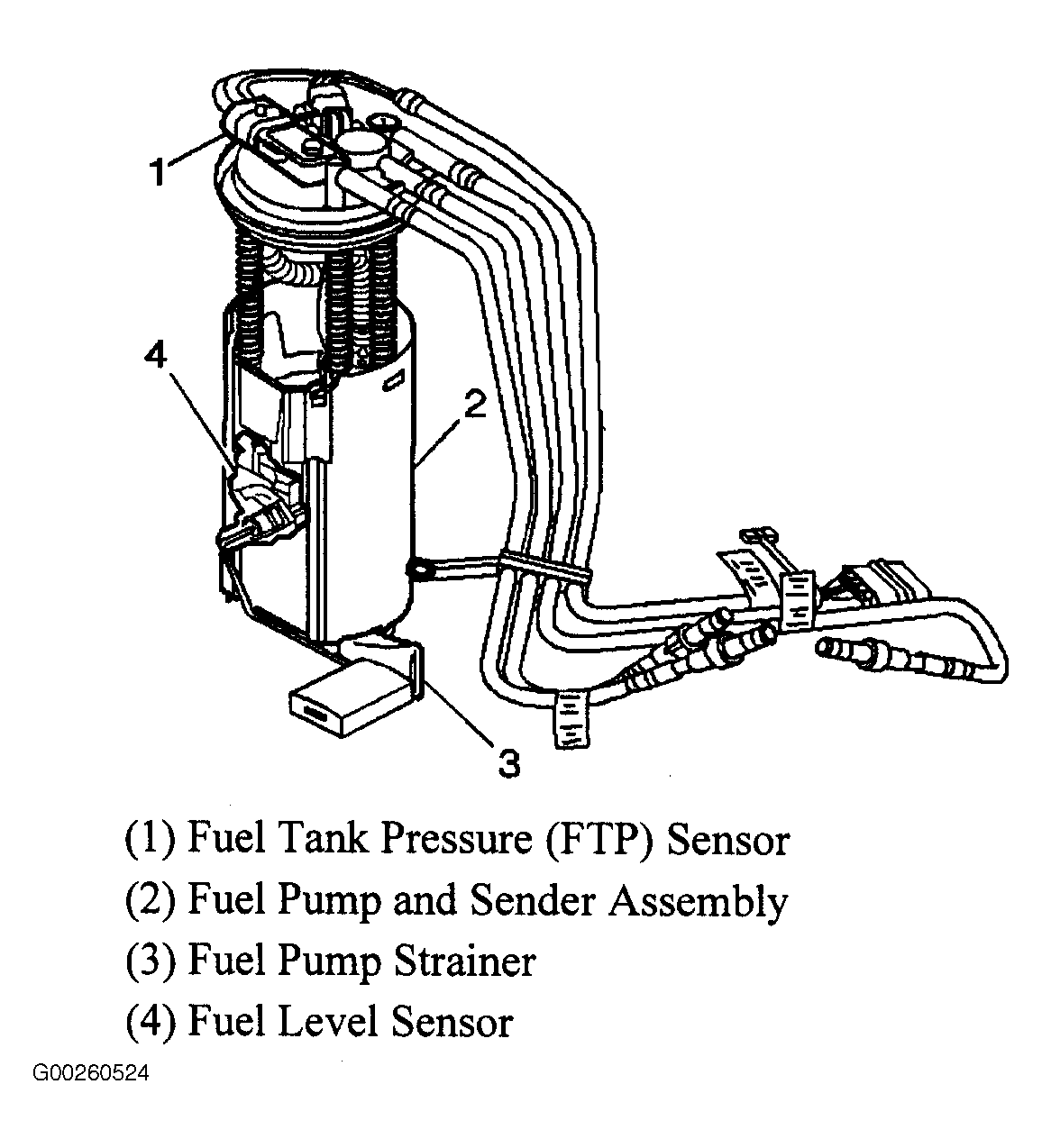 1

4

2

3

(1) Fuel Tank Pressure (FTP) Sensor
(2) Fuel Pump and Sender Assembly
(3) Fuel Pump Strainer
(4) Fuel Level Sensor

G00260524