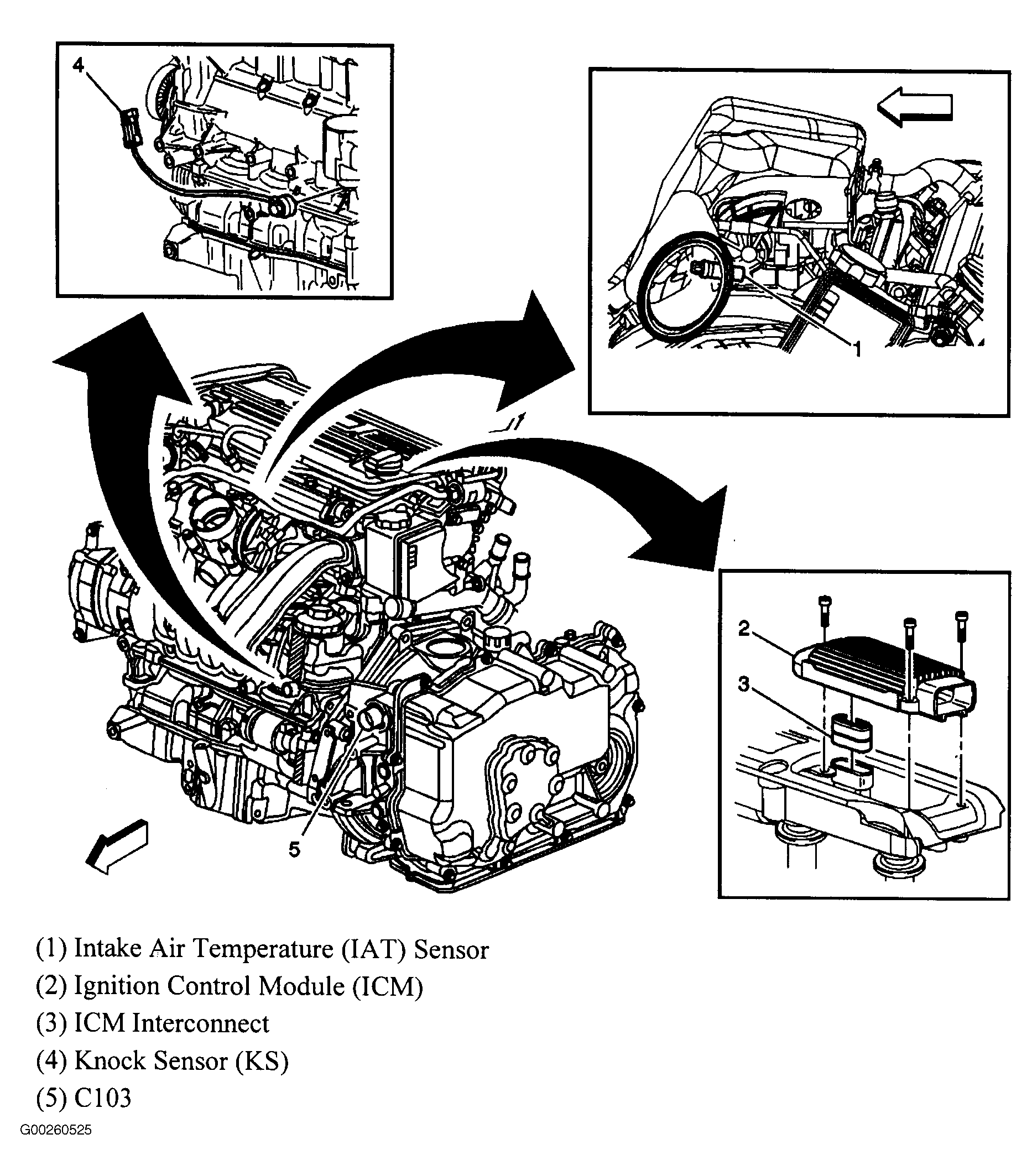 4

1

2

3

5

(1) Intake Air Temperature (IAT) Sensor
(2) Ignition Control Module (ICM)
(3) ICM Interconnect
(4) Knock Sensor (KS)
(5) C103

G00260525