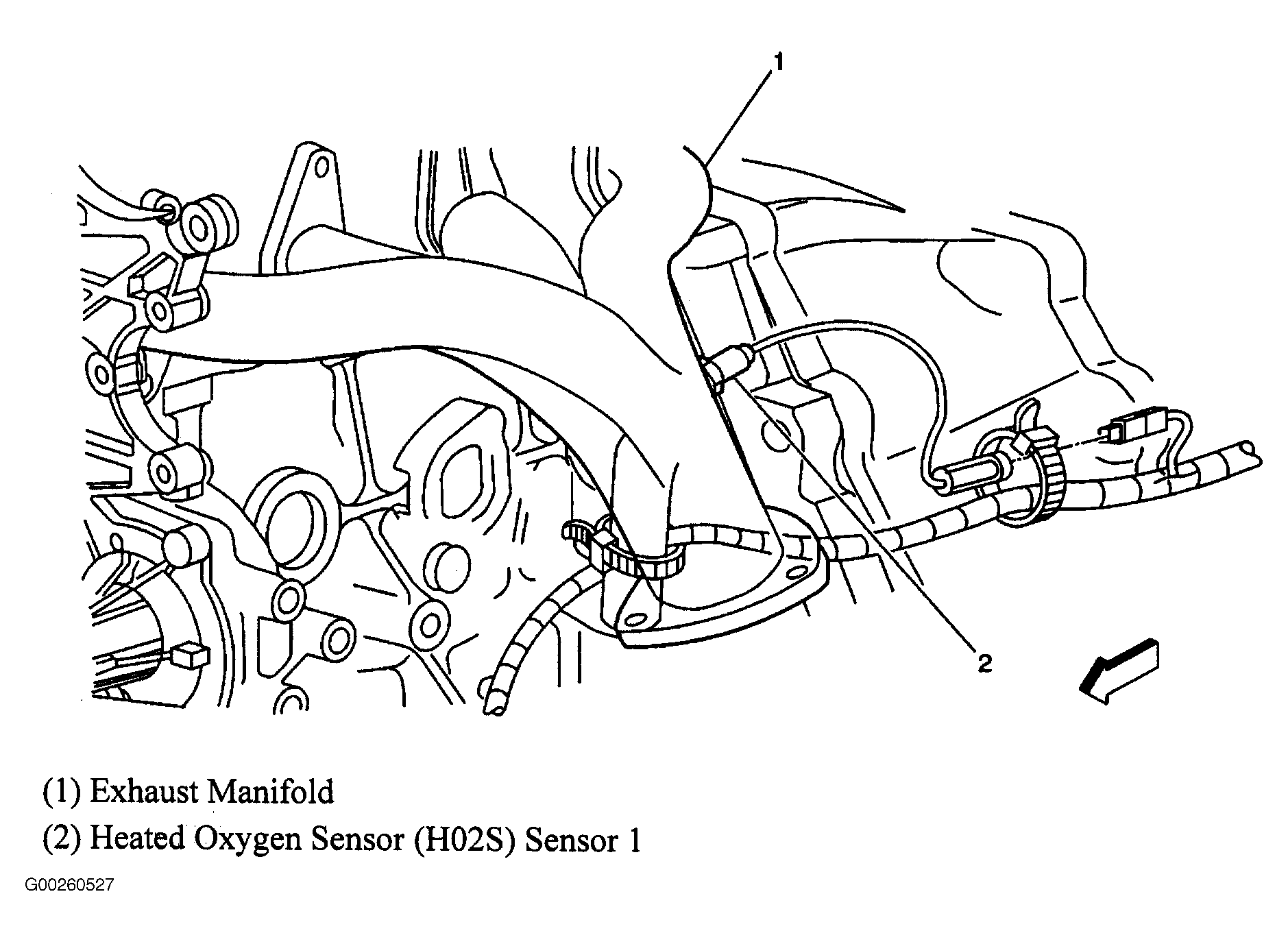 1

2

(1) Exhaust Manifold

(2) Heated Oxygen Sensor (H02S) Sensor 1

G00260527