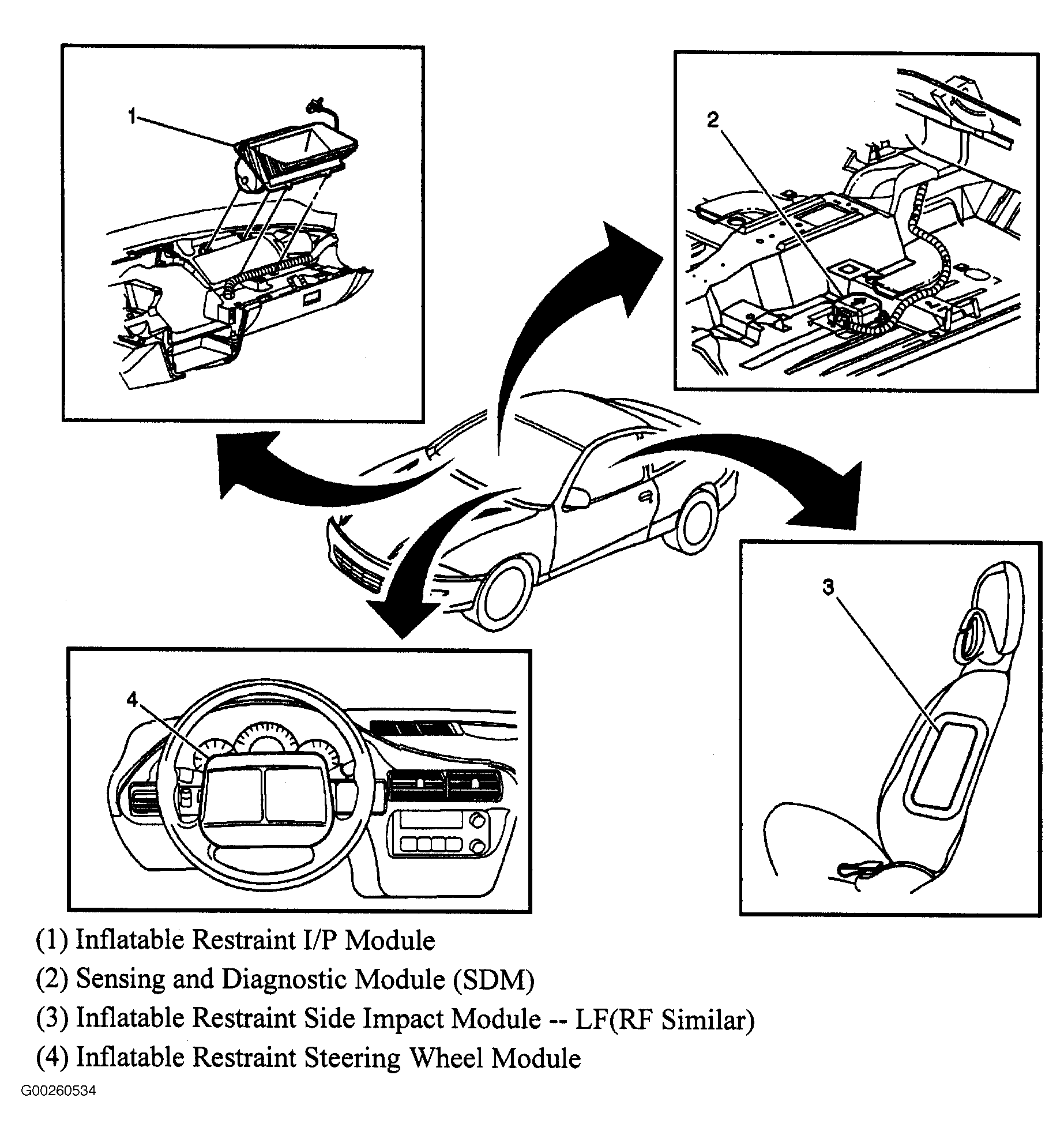 1

2

3

4

(1) Inflatable Restraint I/P Module
(2) Sensing and Diagnostic Module (SDM)
(3) Inflatable Restraint Side Impact Module -- LF(RF Similar)
(4) Inflatable Restraint Steering Wheel Module

G00260534