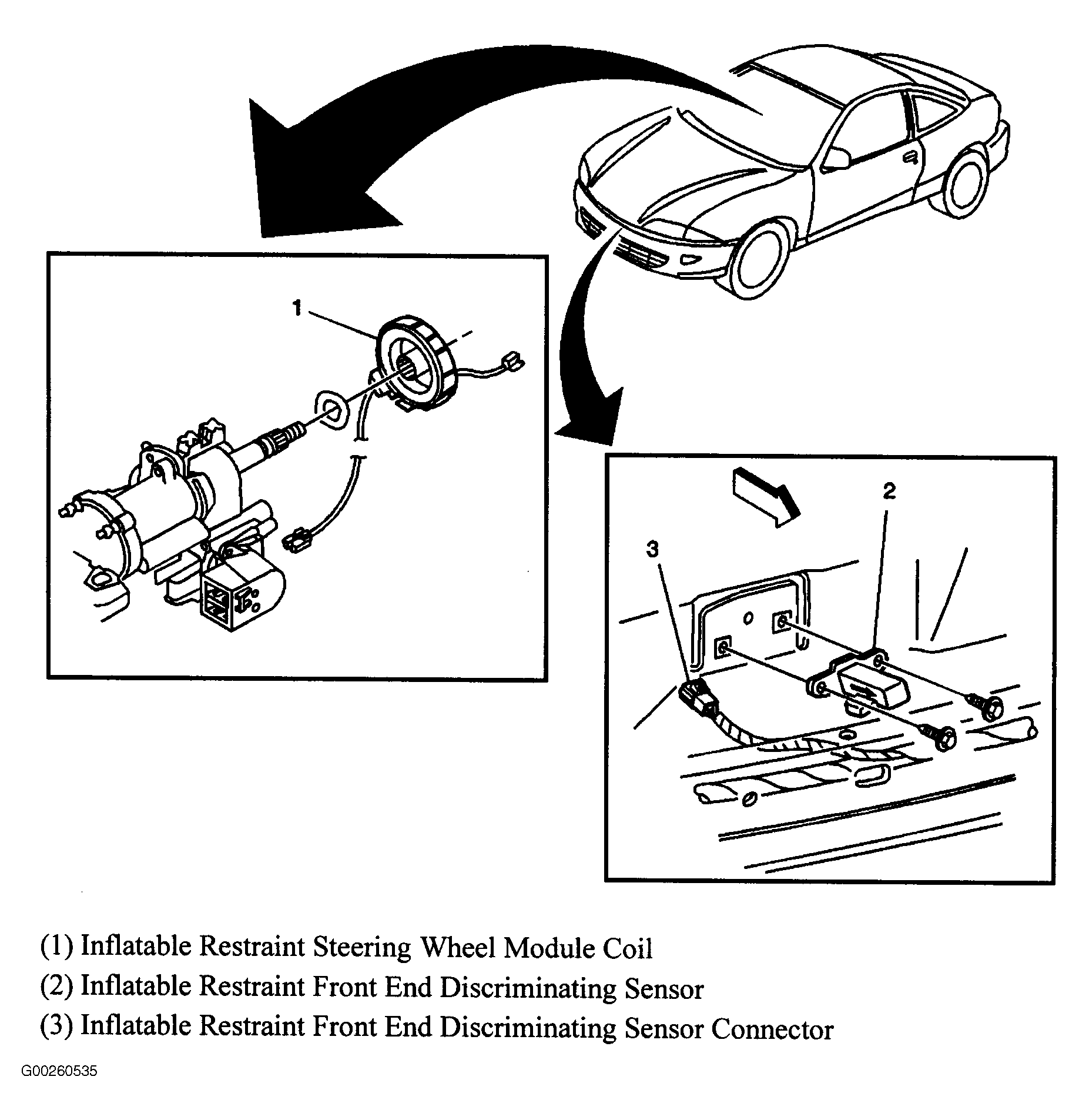 1

2

3

(1) Inflatable Restraint Steering Wheel Module Coil
(2) Inflatable Restraint Front End Discriminating Sensor
(3) Inflatable Restraint Front End Discriminating Sensor Connector

G00260535