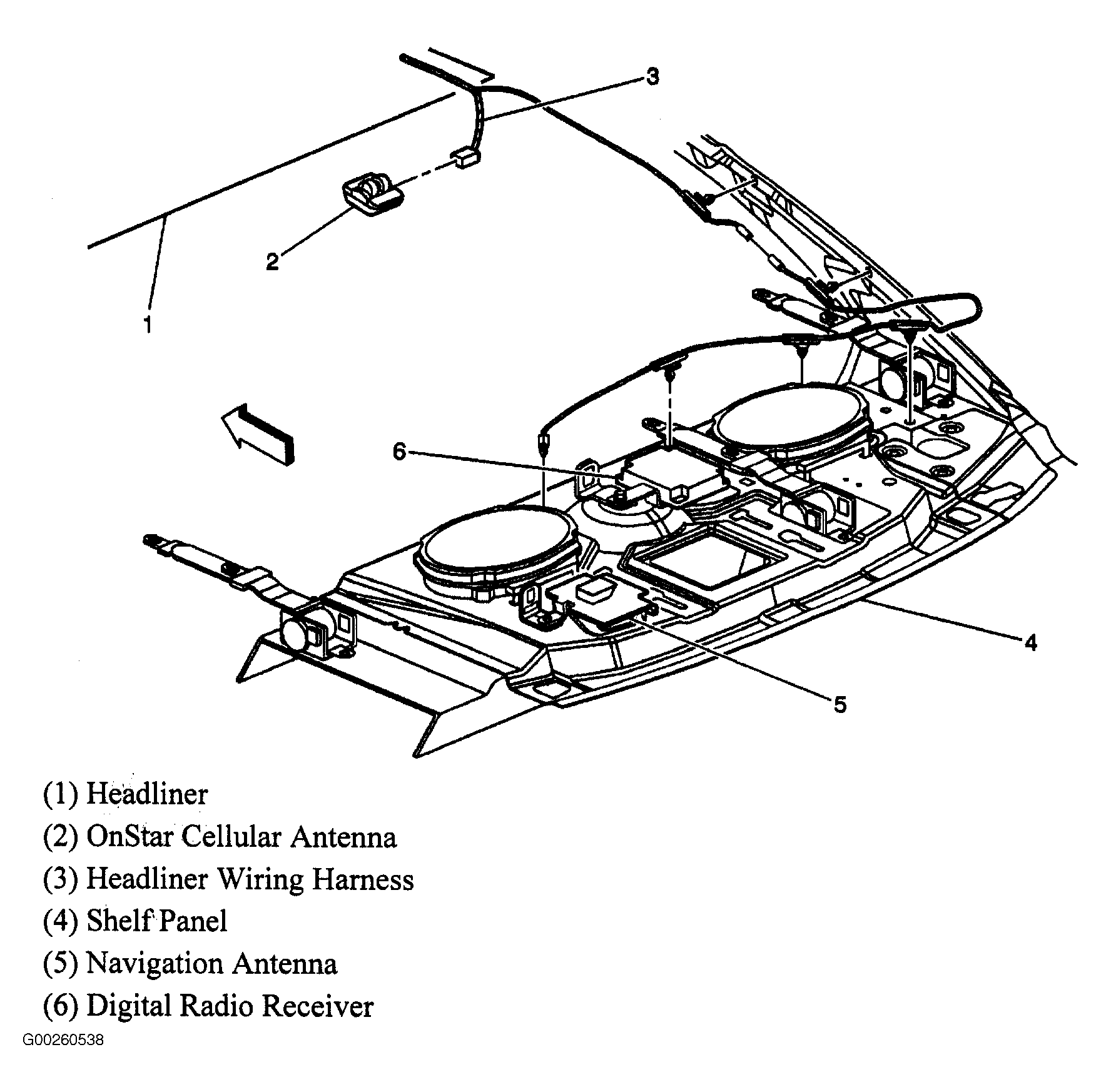 3

2

1

6

4

5

(1) Headliner

(2) OnStar Cellular Antenna

(3) Headliner Wiring Harness

(4) Shelf Panel

(5) Navigation Antenna

(6) Digital Radio Receiver

G00260538