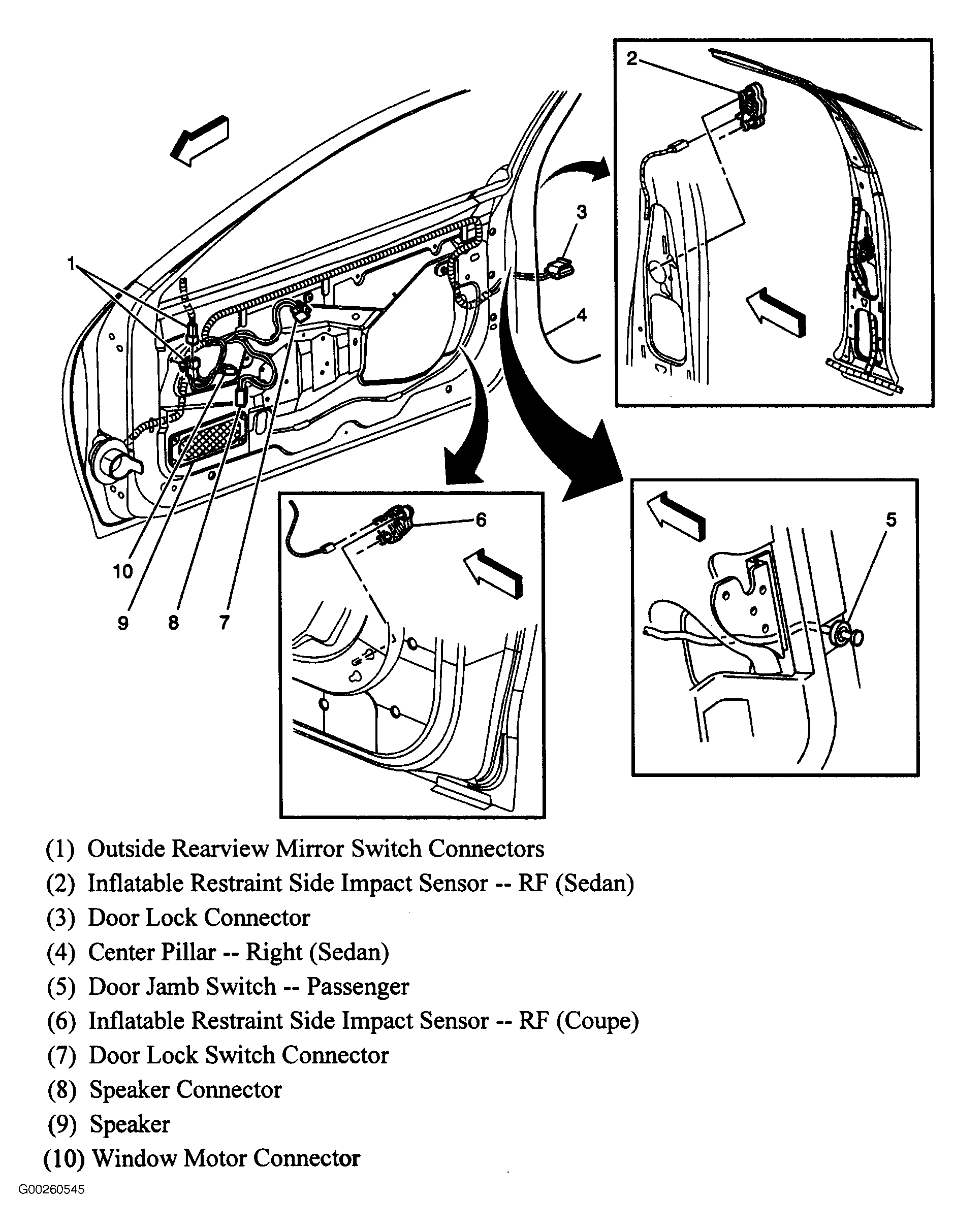 2

3

1

4

6

5

10

9 8 7

(1) Outside Rearview Mirror Switch Connectors
(2) Inflatable Restraint Side Impact Sensor -- RF (Sedan)
(3) Door Lock Connector
(4) Center Pillar -- Right (Sedan)
(5) Door Jamb Switch -- Passenger
(6) Inflatable Restraint Side Impact Sensor -- RF (Coupe)
(7) Door Lock Switch Connector
(8) Speaker Connector
(9) Speaker
(10) Window Motor Connector

G00260545