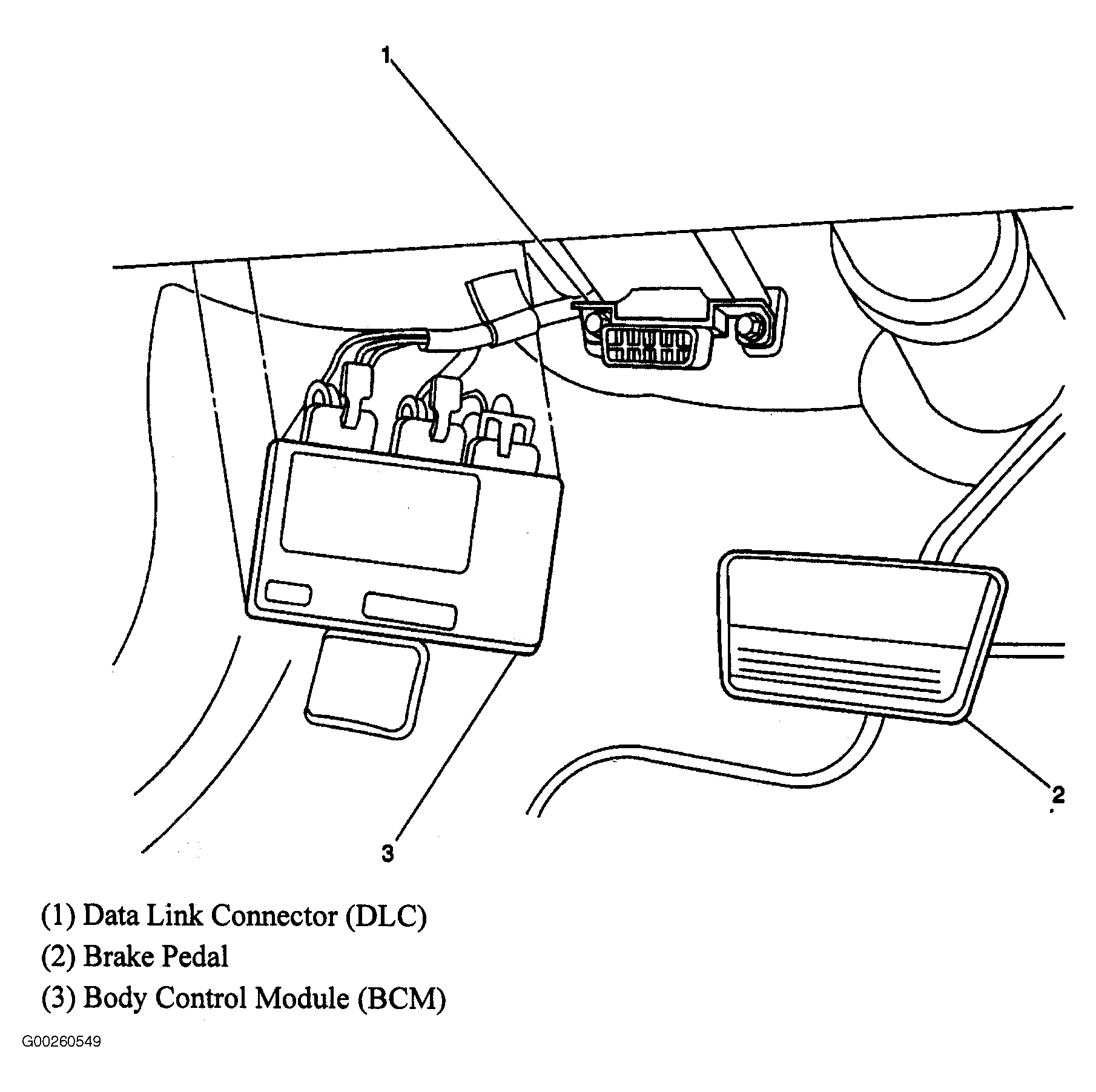 1

2

3

(1) Data Link Connector (DLC)
(2) Brake Pedal
(3) Body Control Module (BCM)

G00260549