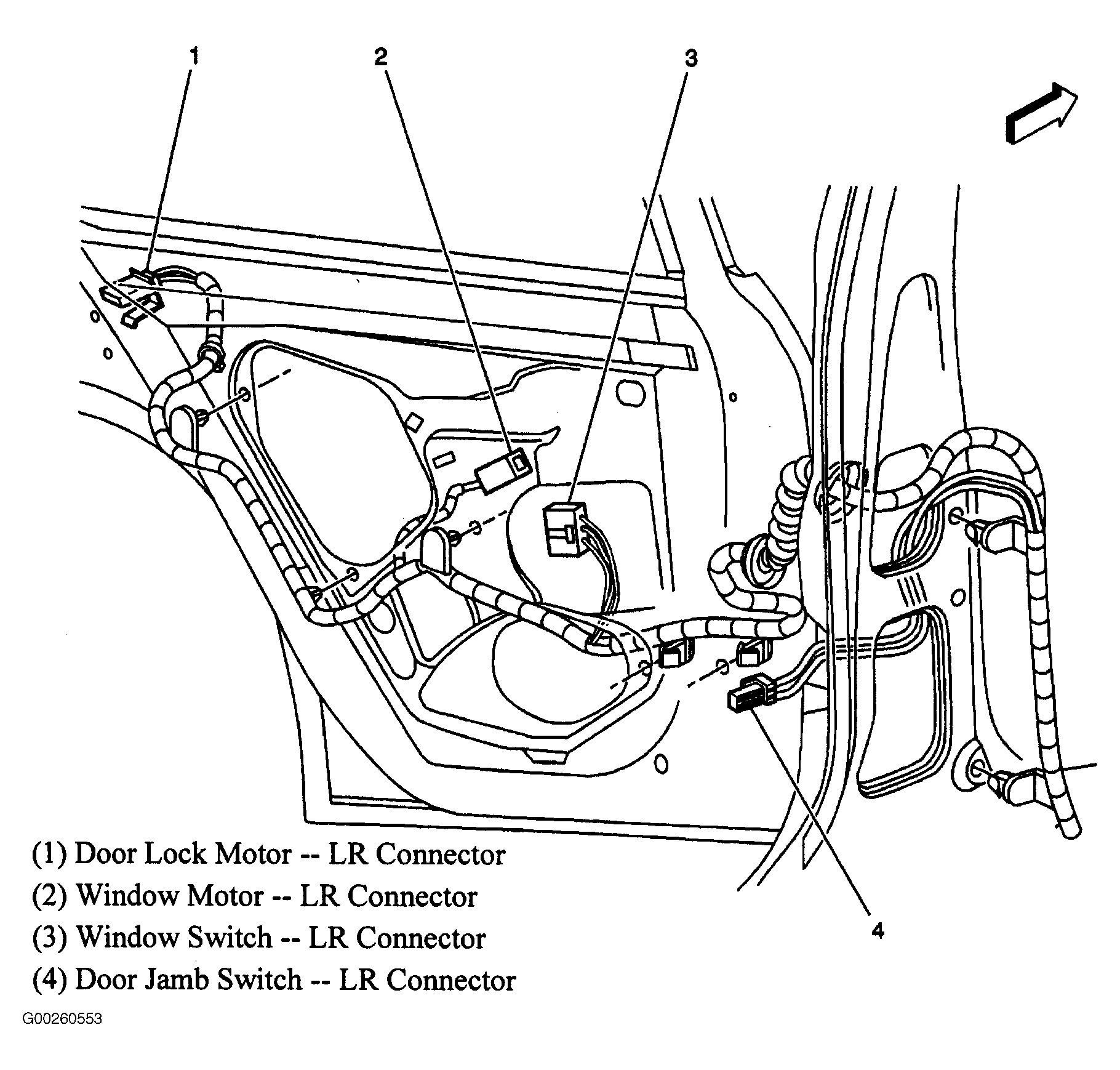 1
2
3
4

(1) Door Lock Motor -- LR Connector
(2) Window Motor -- LR Connector
(3) Window Switch -- LR Connector
(4) Door Jamb Switch -- LR Connector

G00260553