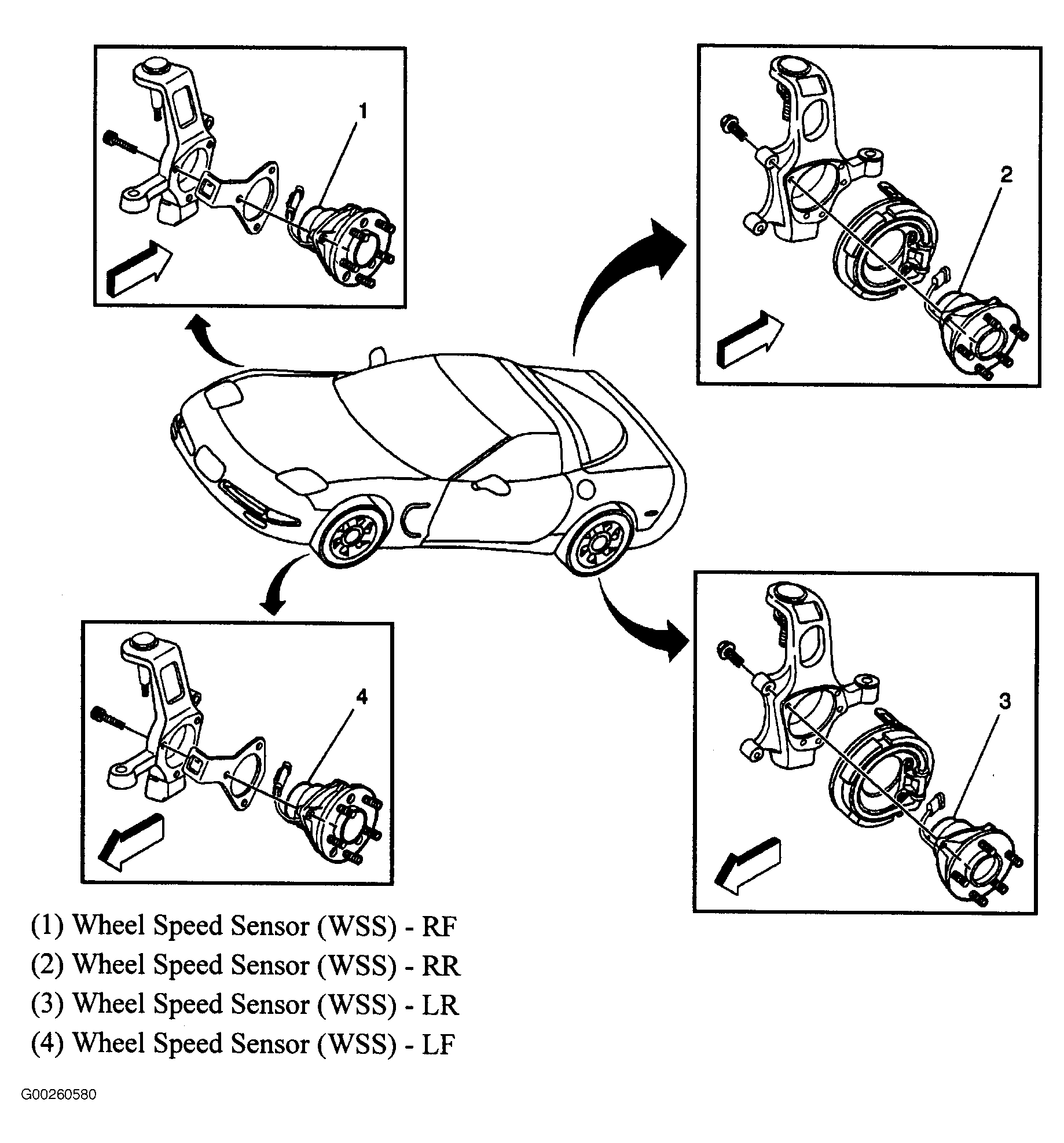 1

2

4

3

(1) Wheel Speed Sensor (WSS) - RF
(2) Wheel Speed Sensor (WSS) - RR
(3) Wheel Speed Sensor (WSS) - LR
(4) Wheel Speed Sensor (WSS) - LF

G00260580