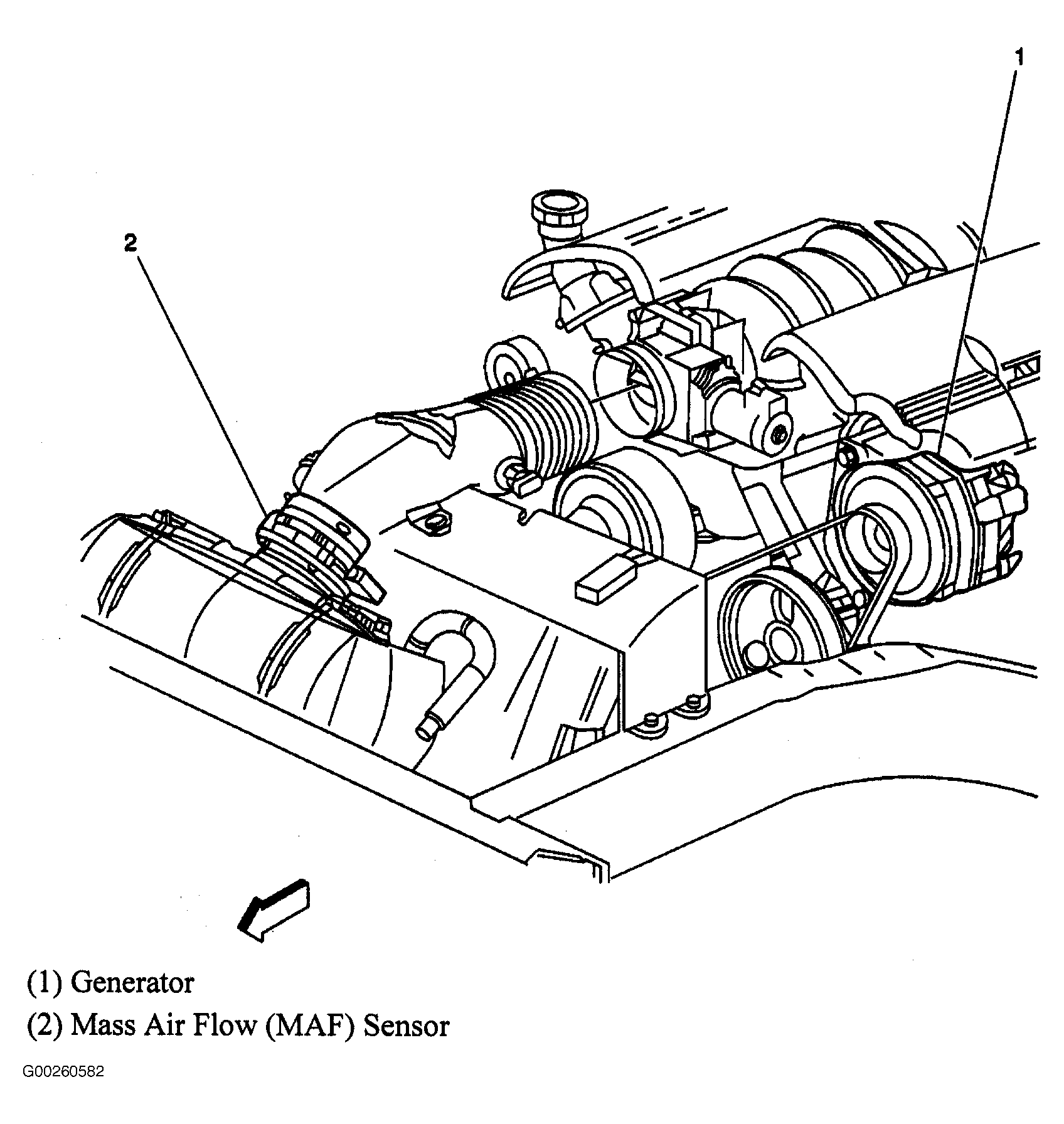 1

2

(1) Generator
(2) Mass Air Flow (MAF) Sensor

G00260582