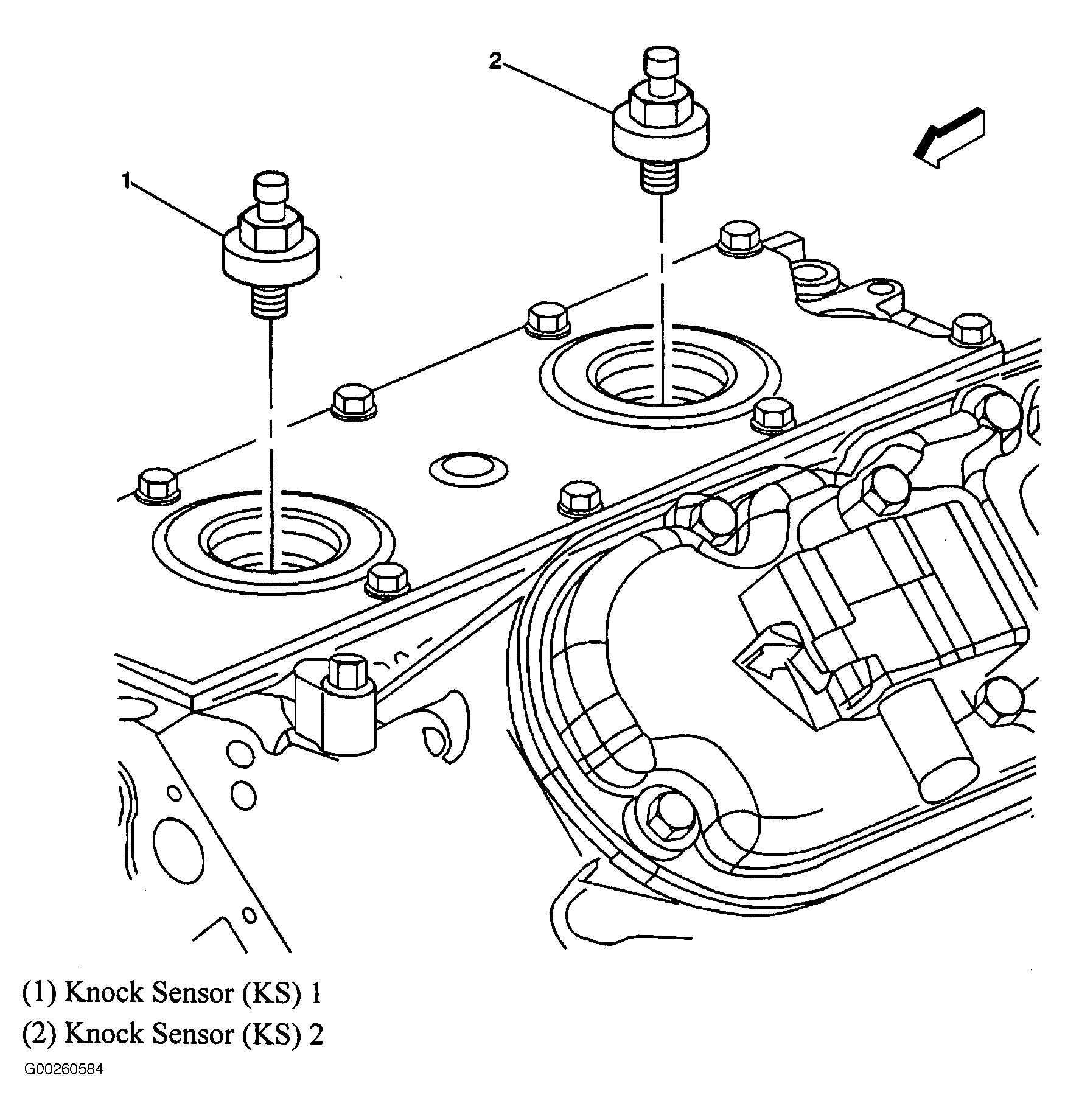 2

1

(1) Knock Sensor (KS) 1

(2) Knock Sensor (KS) 2

G00260584