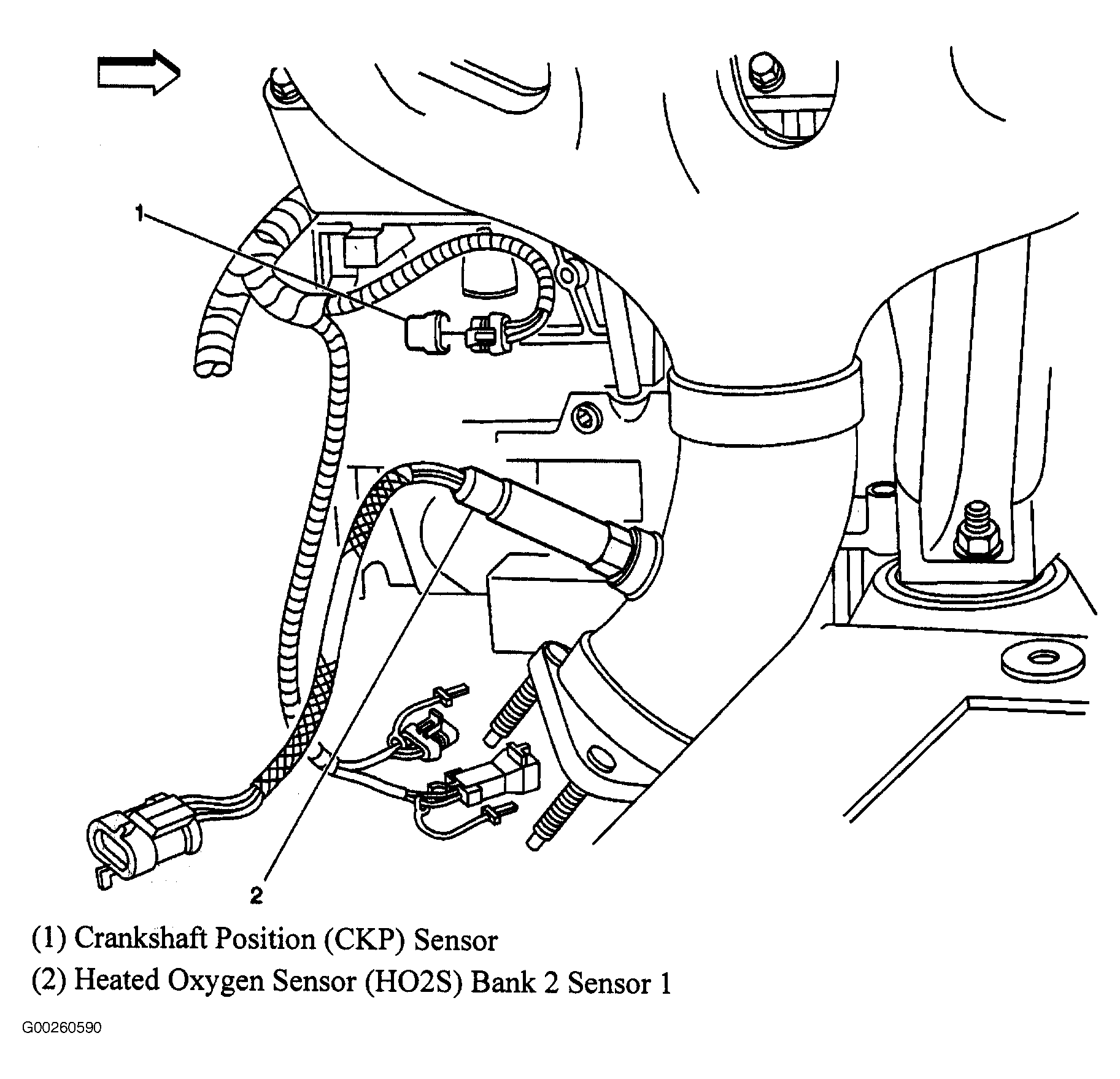 1

2

(1) Crankshaft Position (CKP) Sensor
(2) Heated Oxygen Sensor (HO2S) Bank 2 Sensor 1

G00260590