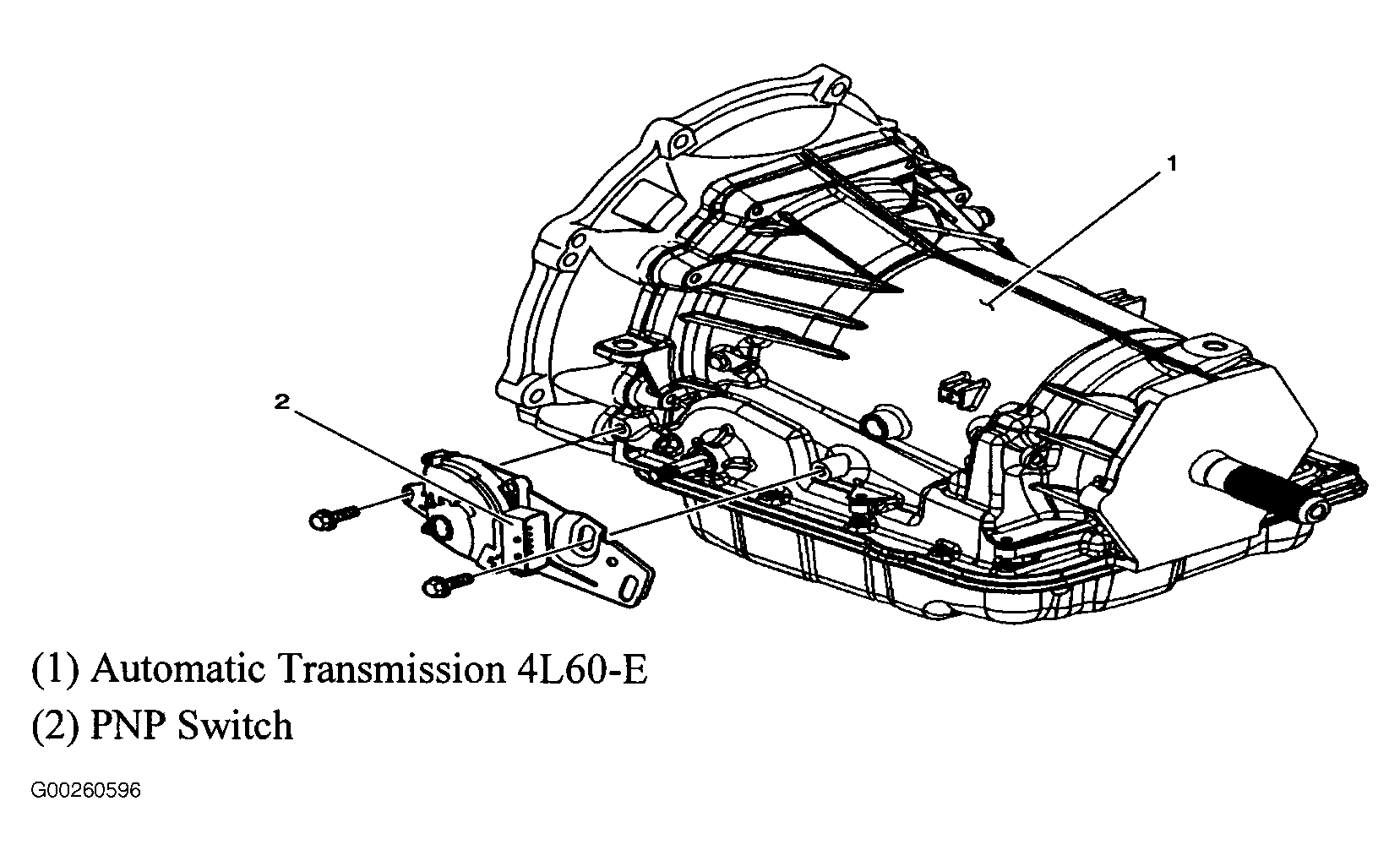 1

2

(1) Automatic Transmission 4L60-E

(2) PNP Switch

G00260596