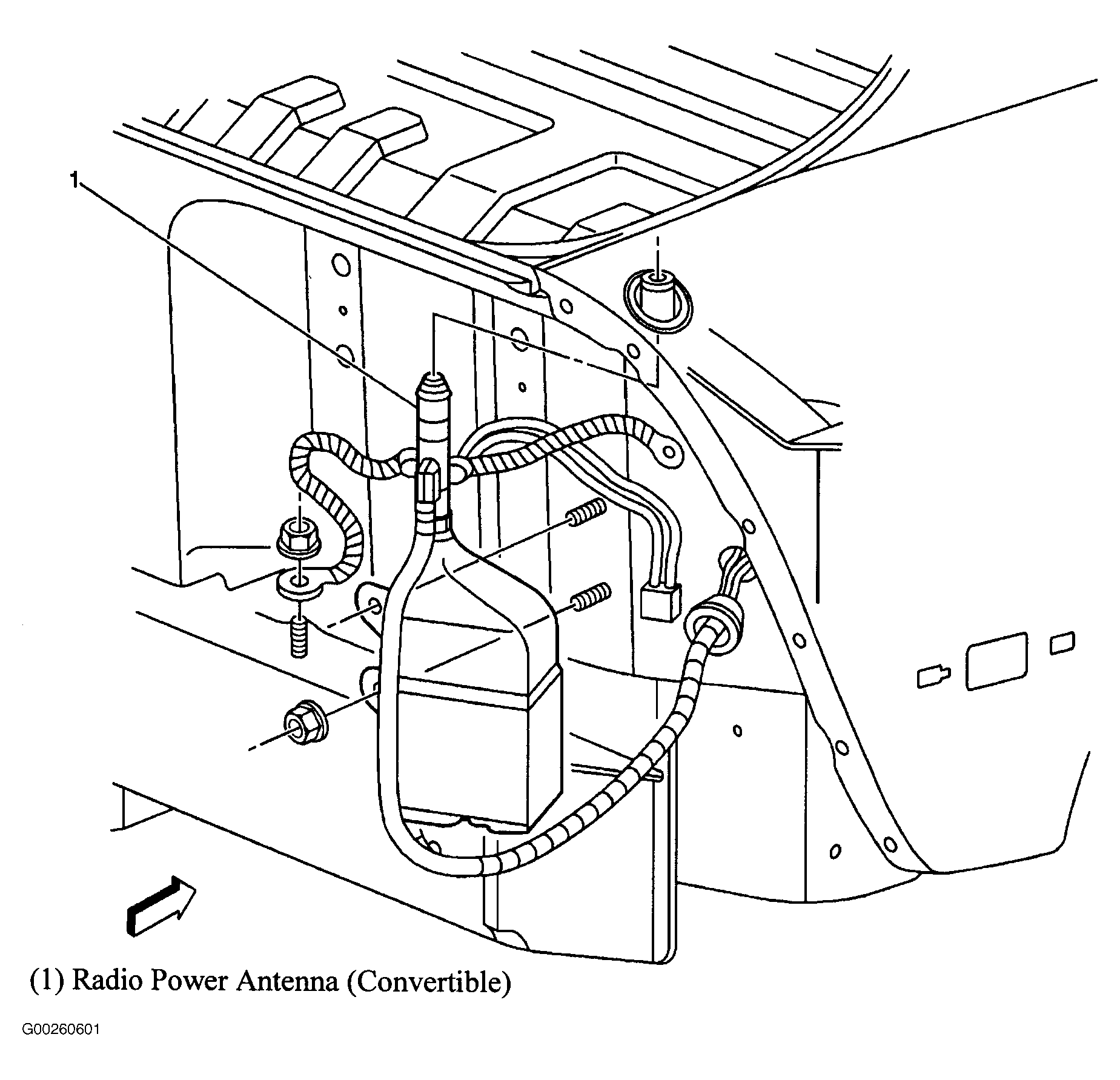 1

(1) Radio Power Antenna (Convertible)

G00260601