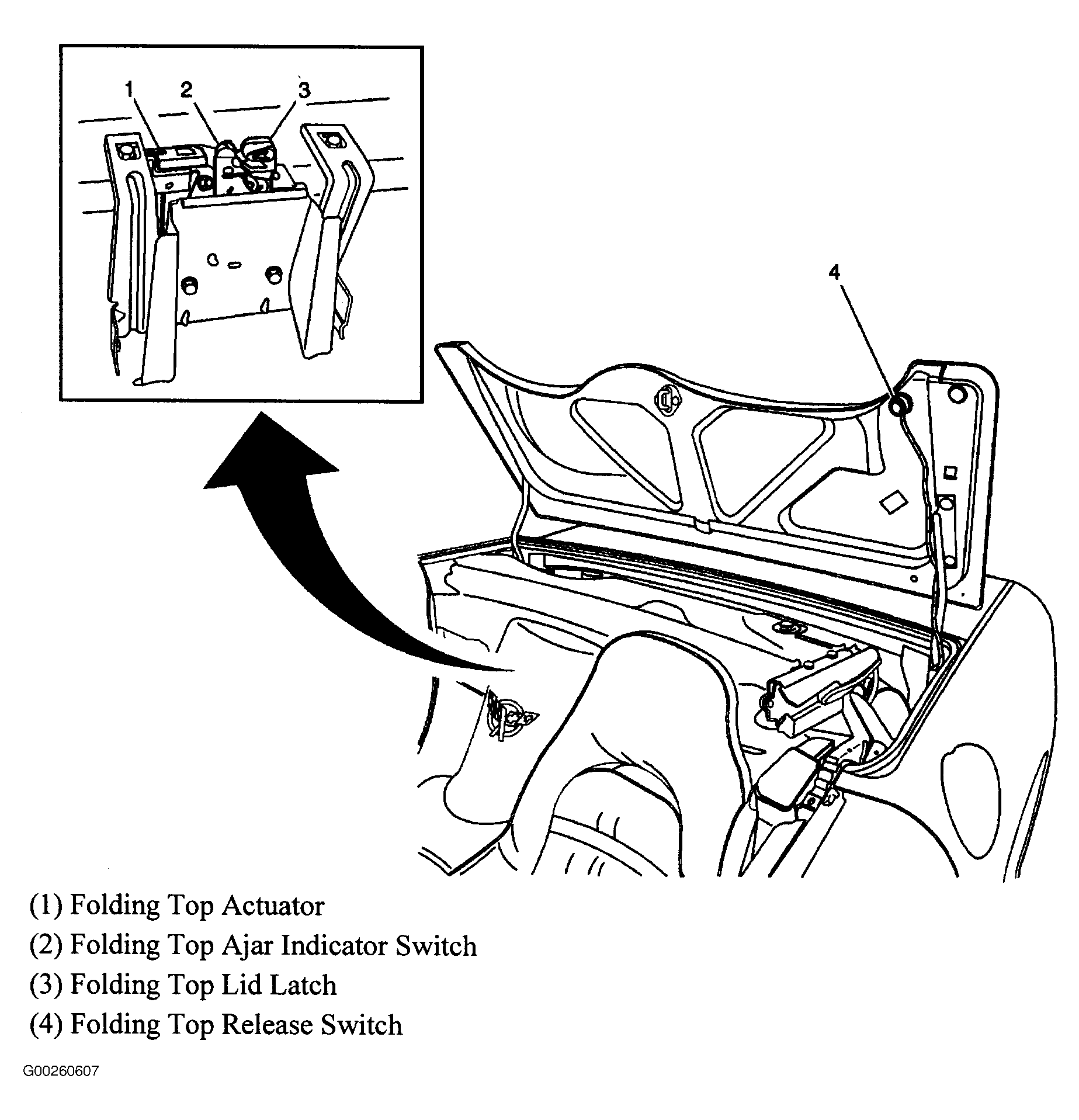 1
2
3
4

(1) Folding Top Actuator
(2) Folding Top Ajar Indicator Switch
(3) Folding Top Lid Latch
(4) Folding Top Release Switch

G00260607