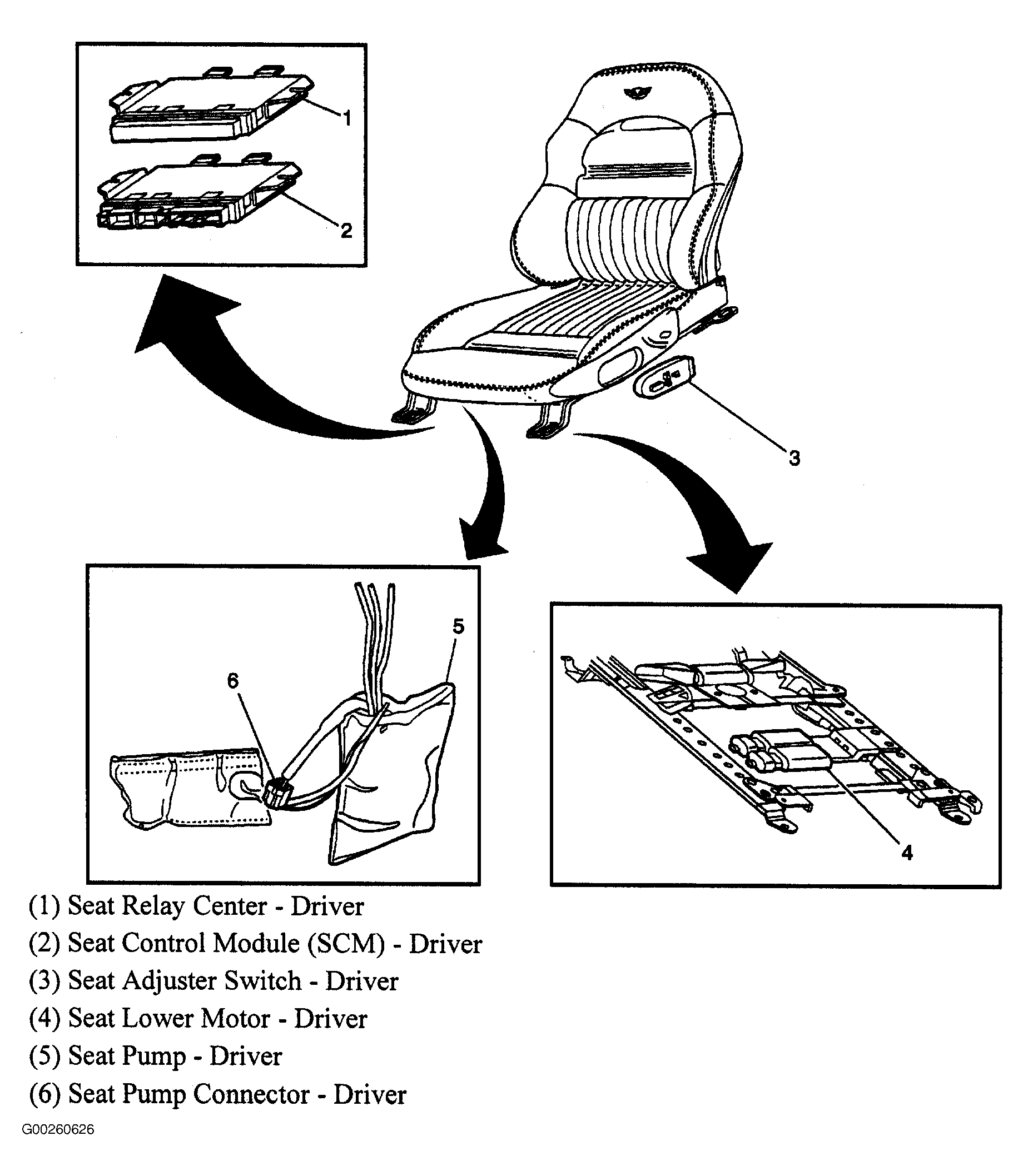 1
2
3
5
6
4

(1) Seat Relay Center - Driver
(2) Seat Control Module (SCM) - Driver
(3) Seat Adjuster Switch - Driver
(4) Seat Lower Motor - Driver
(5) Seat Pump - Driver
(6) Seat Pump Connector - Driver

G00260626