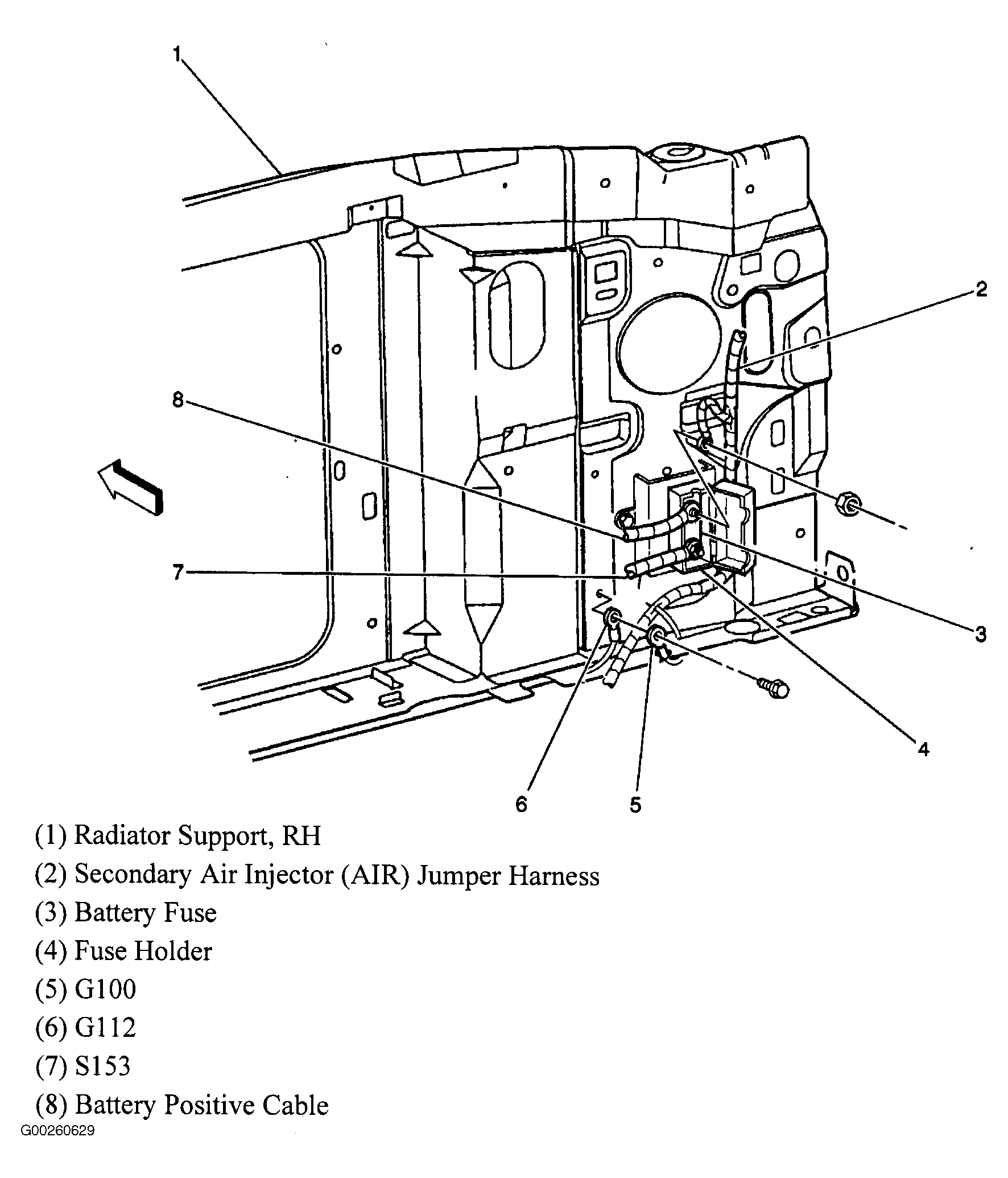 1
2
8
7
3
4
6
5

(1) Radiator Support, RH
(2) Secondary Air Injector (AIR) Jumper Harness
(3) Battery Fuse
(4) Fuse Holder
(5) G100
(6) G112
(7) S153
(8) Battery Positive Cable
G00260629