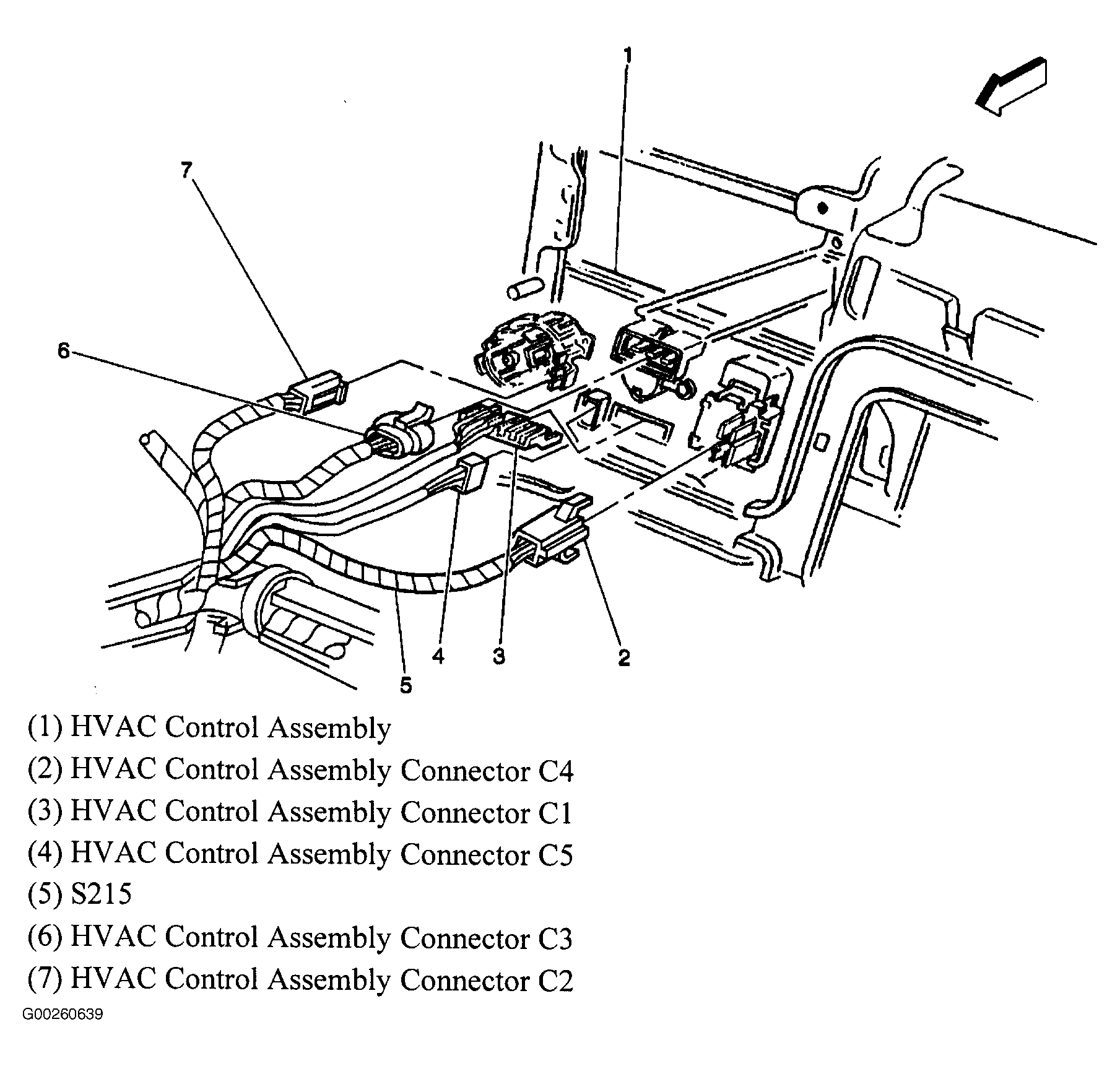 1

7

6

4 3 2

5

(1) HVAC Control Assembly
(2) HVAC Control Assembly Connector C4
(3) HVAC Control Assembly Connector C1
(4) HVAC Control Assembly Connector C5
(5) S215
(6) HVAC Control Assembly Connector C3
(7) HVAC Control Assembly Connector C2

G00260639