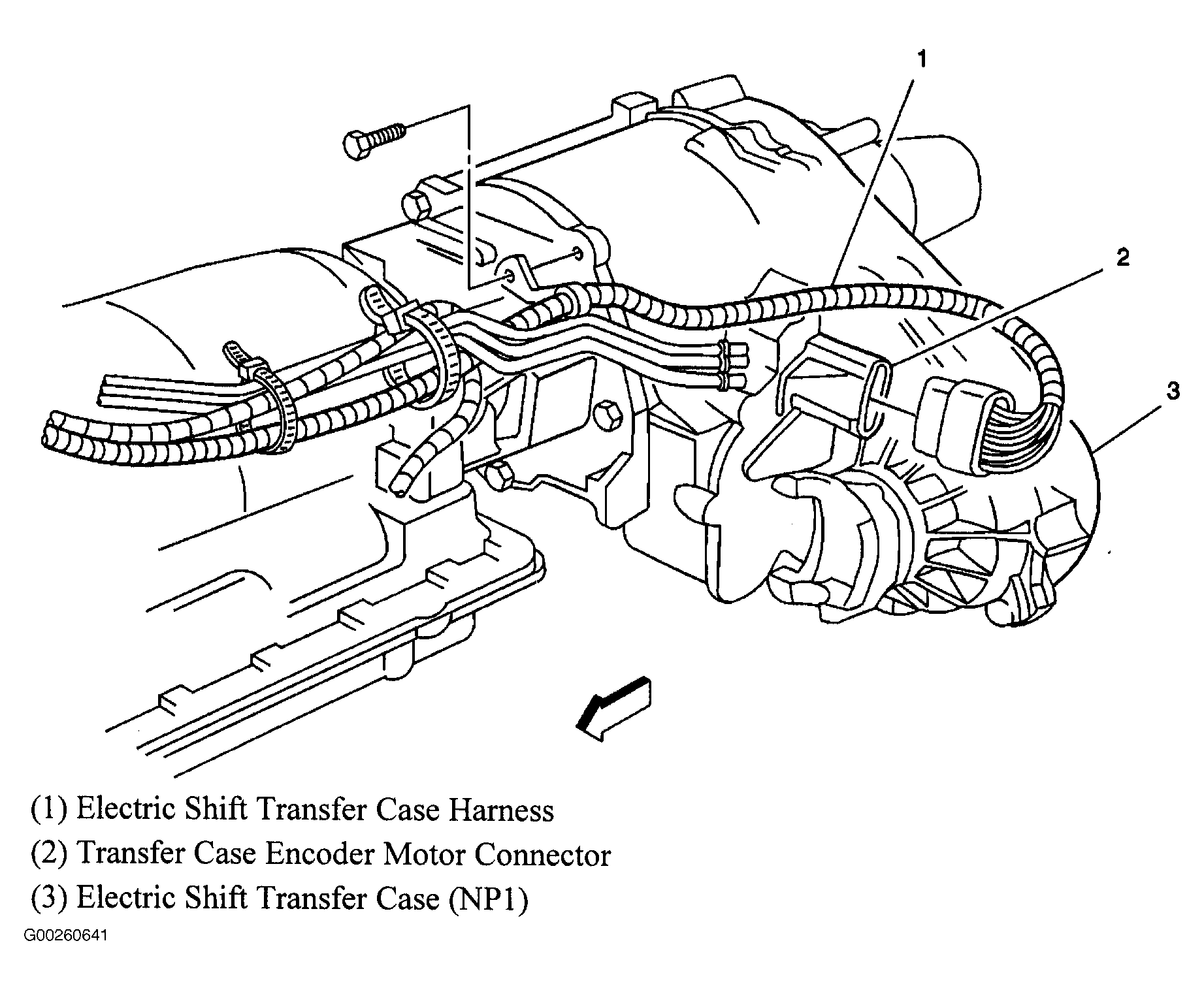 1

2

3

(1) Electric Shift Transfer Case Harness
(2) Transfer Case Encoder Motor Connector
(3) Electric Shift Transfer Case (NP1)

G00260641