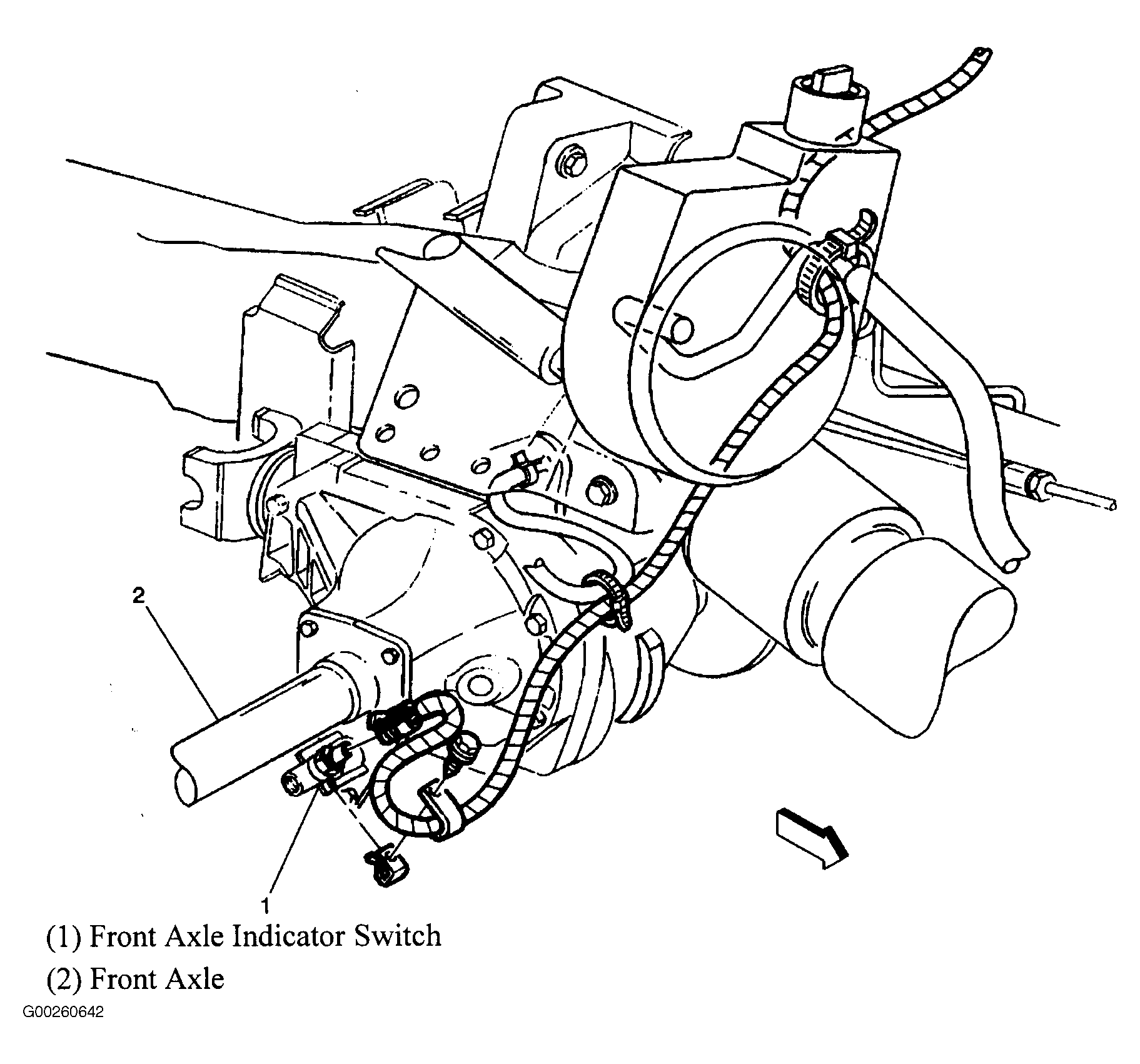 2

1

(1) Front Axle Indicator Switch

(2) Front Axle

G00260642